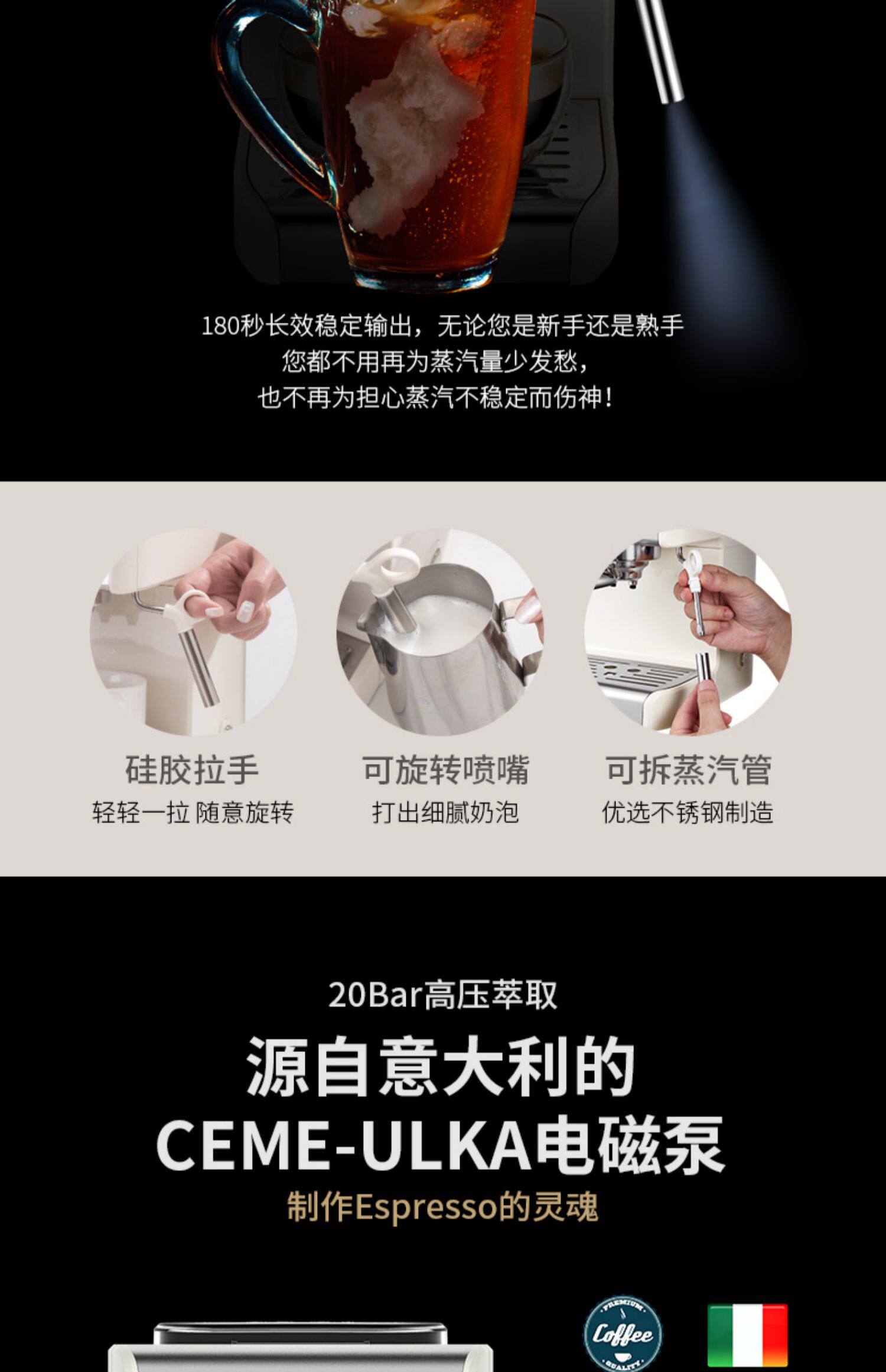 180秒长效稳定输出，无论您是新手还是熟手
您都不用再为蒸汽量少发愁，
也不再为担心蒸汽不稳定而伤神！

硅胶拉手
轻轻一拉 随意旋转

可旋转喷嘴
打出细腻奶泡

可拆蒸汽管
优选不锈钢制造

20Bar高压萃取

源自意大利的
CEME-ULKA电磁泵

制作Espresso的灵魂

PREMIUM
Coffee
QUALITY