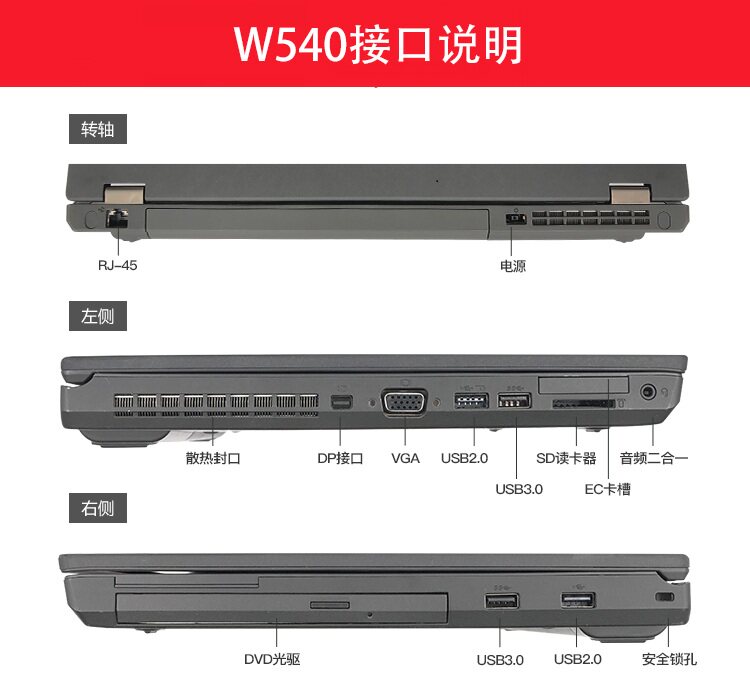 W540接口说明

转轴

RJ-45

电源

左侧

散热封口

DP接口

VGA

USB2.0

USB3.0

SD读卡器

EC卡槽

音频二合一

右侧

DVD光驱

USB3.0

USB2.0

安全锁孔