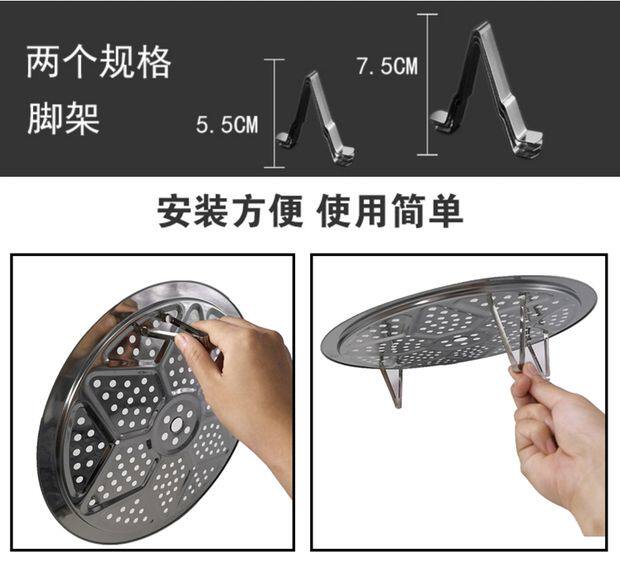 两个规格
脚架

5.5CM

7.5CM

安装方便 使用简单