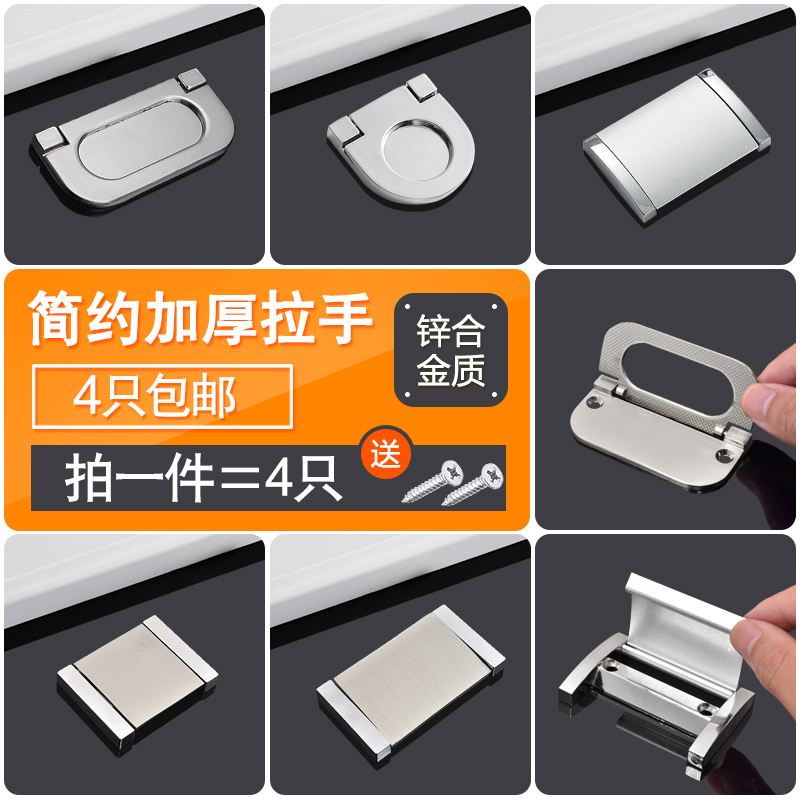 简约加厚拉手

锌合金质

4只包邮

拍一件=4只

送