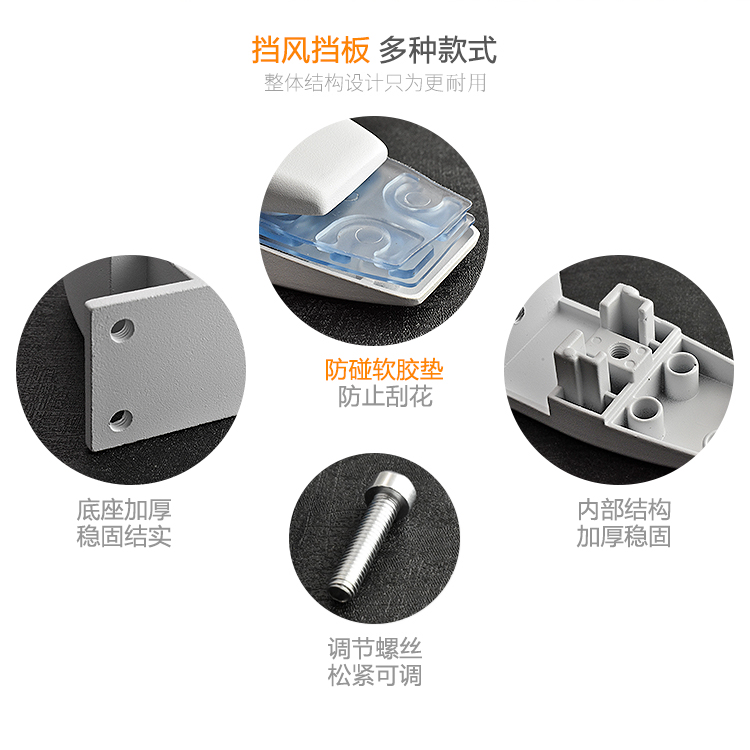 挡风挡板 多种款式
整体结构设计只为更耐用

防碰软胶垫
防止刮花

底座加厚
稳固结实

内部结构
加厚稳固

调节螺丝
松紧可调