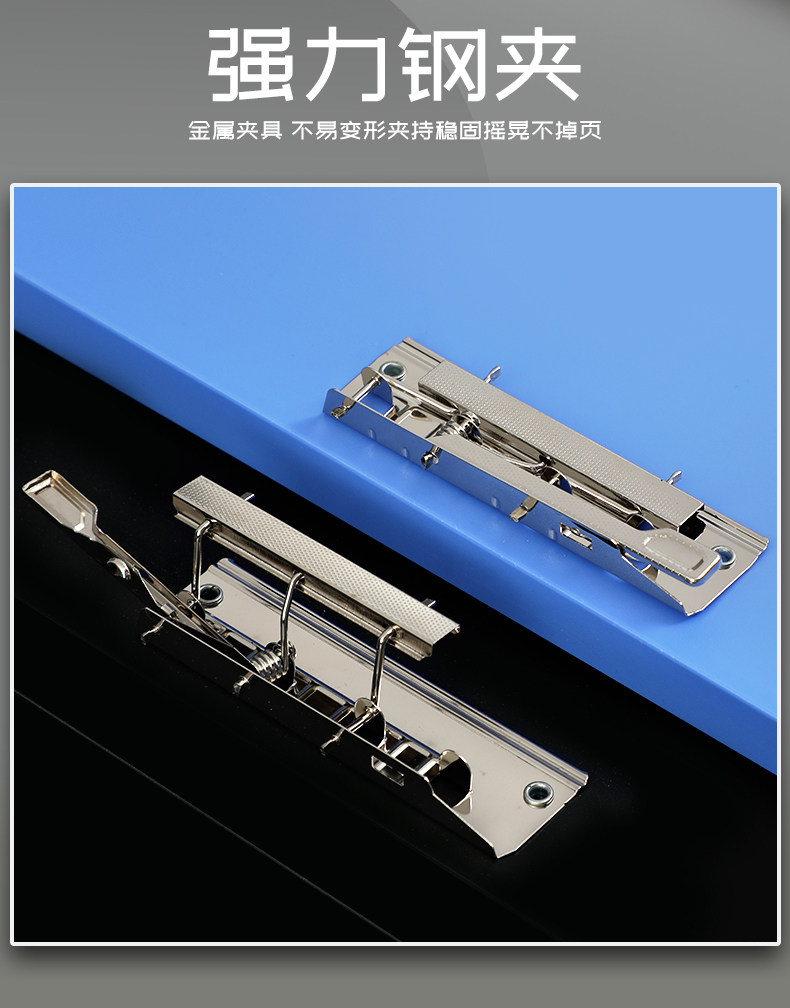 强力钢夹

金属夹具 不易变形夹持稳固摇晃不掉页