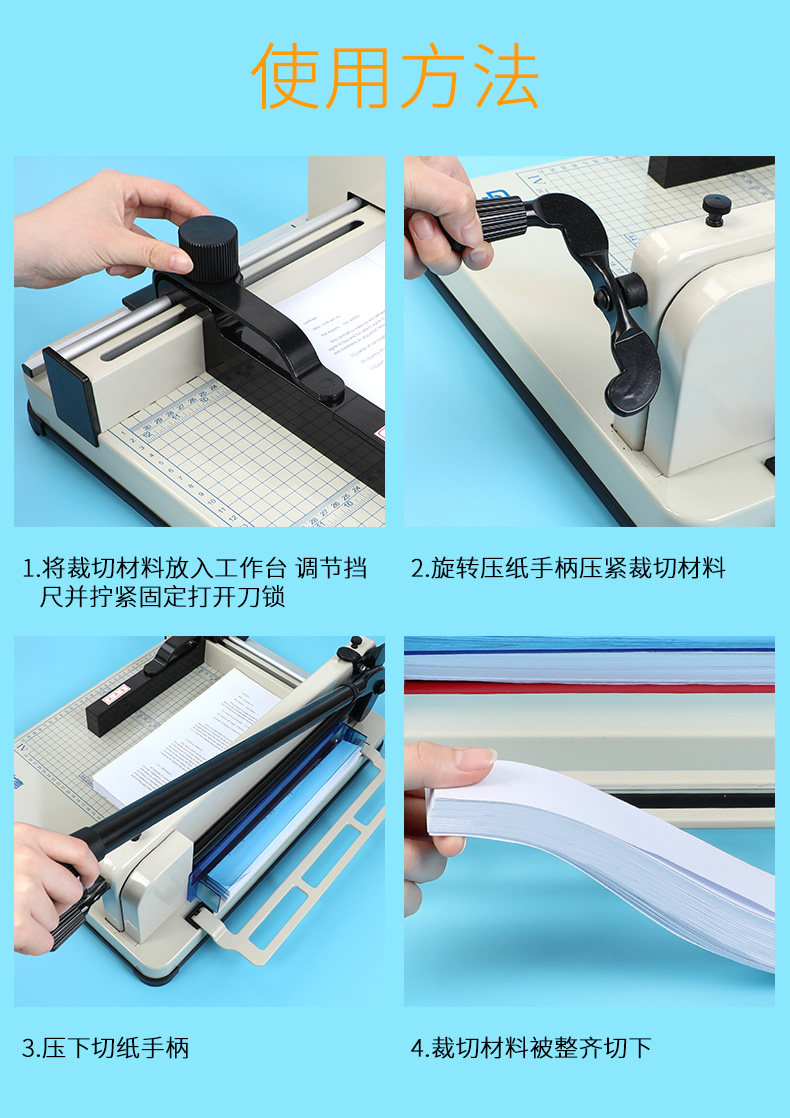 使用方法

1.将裁切材料放入工作台 调节挡尺并拧紧固定打开刀锁

2.旋转压纸手柄压紧裁切材料

3.压下切纸手柄

4.裁切材料被整齐切下