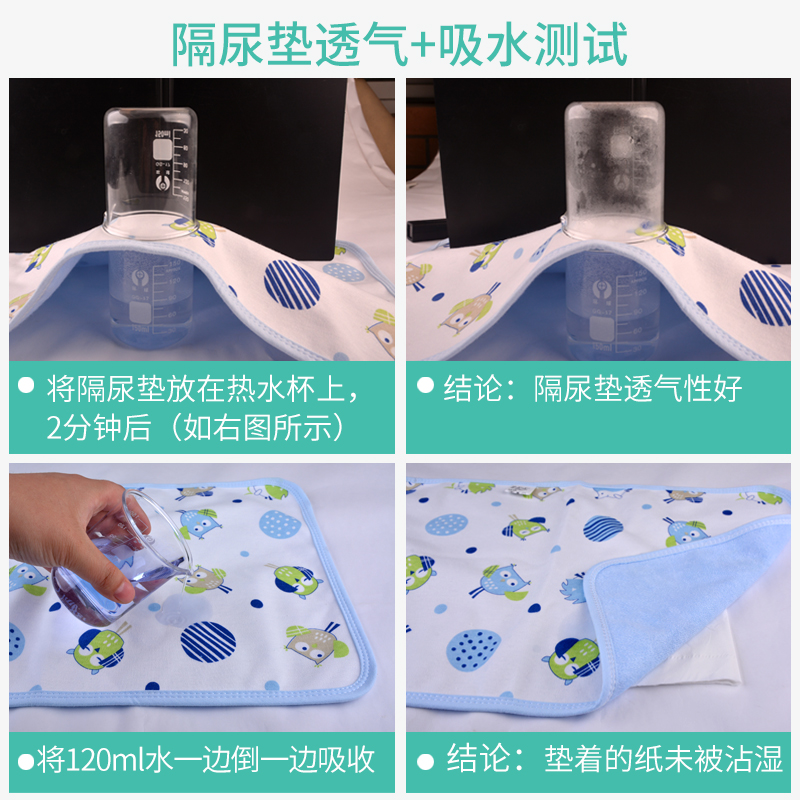 隔尿垫透气+吸水测试

● 将隔尿垫放在热水杯上，2分钟后（如右图所示）

● 结论：隔尿垫透气性好

●将120ml水一边倒一边吸收

● 结论：垫着的纸未被沾湿