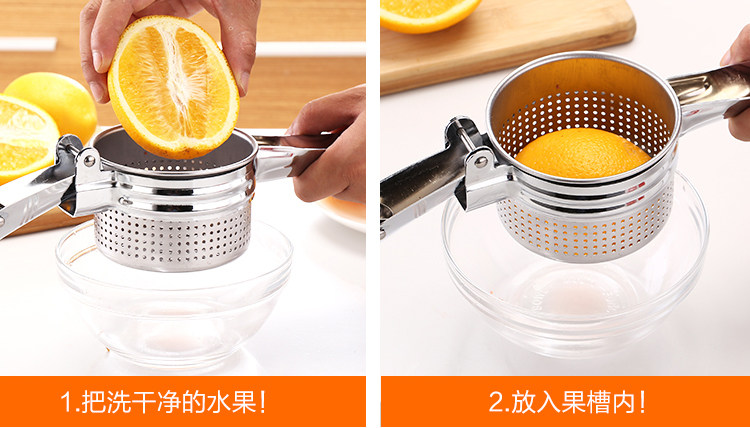 1.把洗干净的水果！

2.放入果槽内！