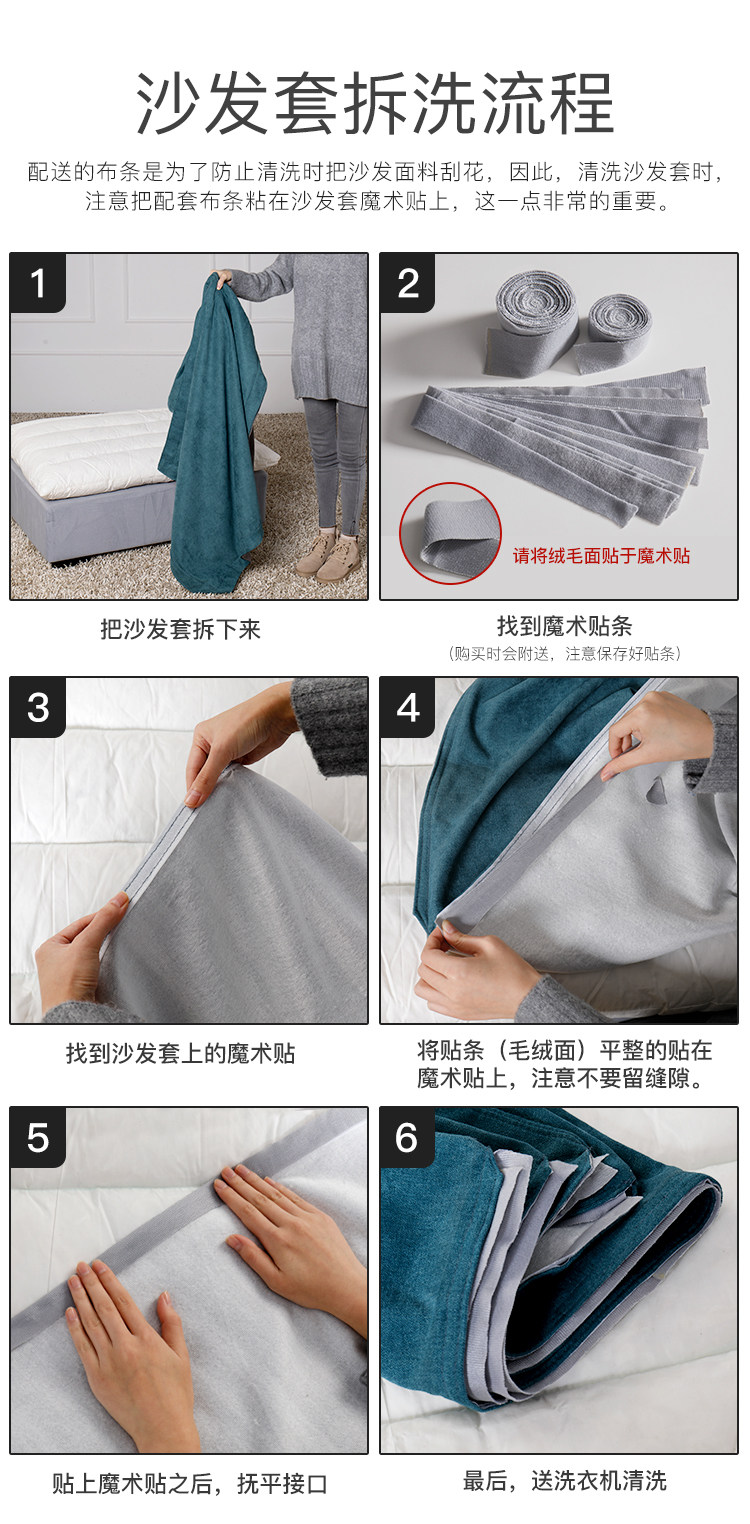 沙发套拆洗流程

配送的布条是为了防止清洗时把沙发面料刮花，因此，清洗沙发套时，注意把配套布条粘在沙发套魔术贴上，这一点非常的重要。

1

把沙发套拆下来

2

请将绒毛面贴于魔术贴

找到魔术贴条
（购买时会附送，注意保存好贴条）

3

找到沙发套上的魔术贴

4

将贴条（毛绒面）平整的贴在魔术贴上，注意不要留缝隙。

5

贴上魔术贴之后，抚平接口

6

最后，送洗衣机清洗