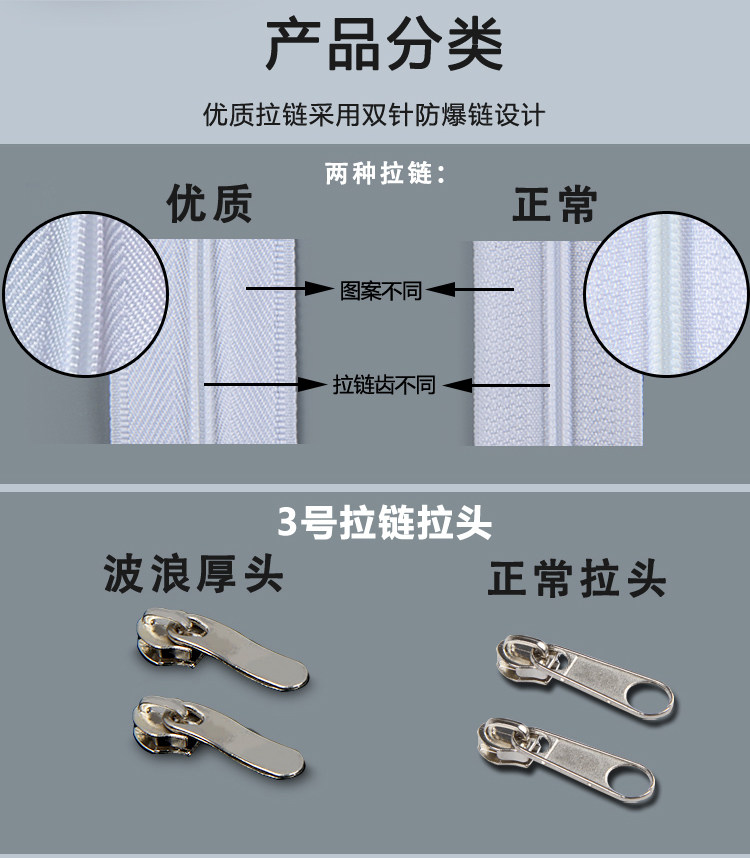 产品分类

优质拉链采用双针防爆链设计

两种拉链：

优质

正常

图案不同

拉链齿不同

3号拉链拉头

波浪厚头

正常拉头