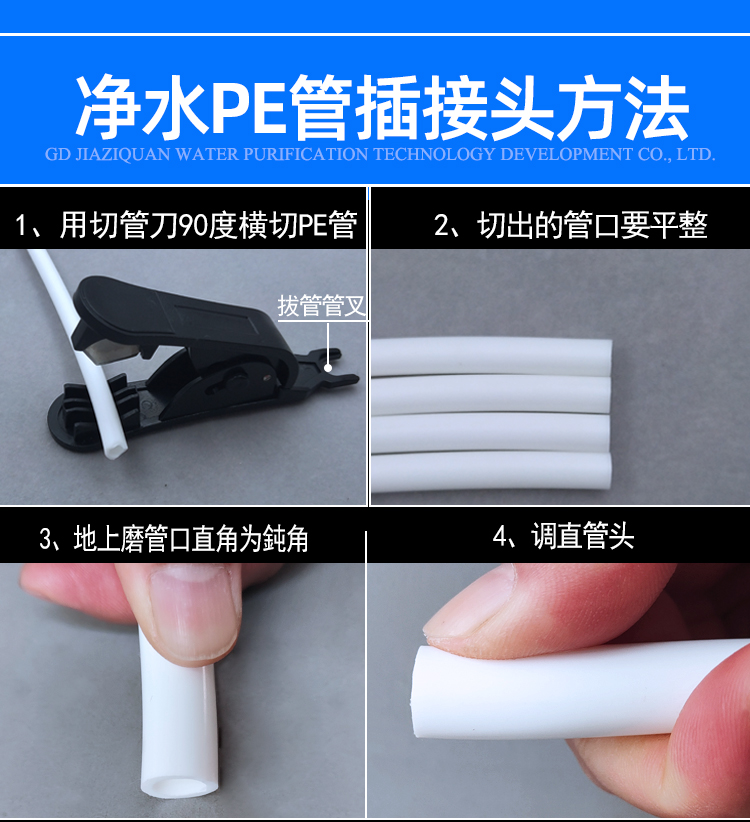 净水PE管插接头方法
GD JIAZIQUAN WATER PURIFICATION TECHNOLOGY DEVELOPMENT CO., LTD.

1、用切管刀90度横切PE管

拔管管叉

2、切出的管口要平整

3、地上磨管口直角为鈍角

4、调直管头