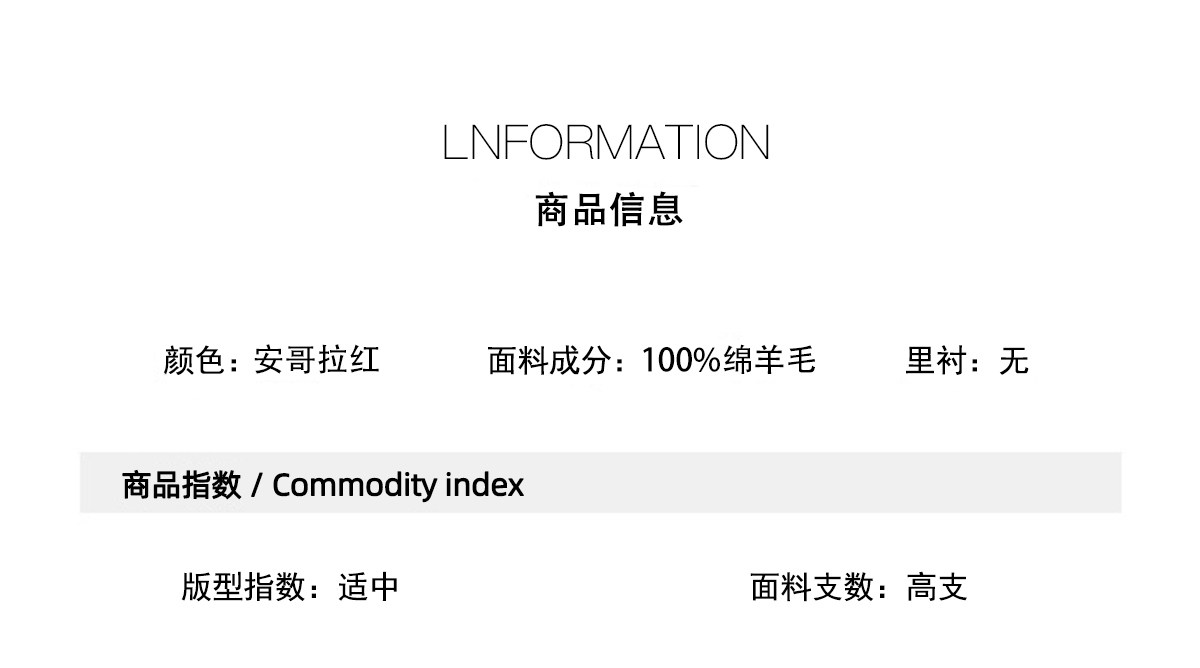 LNFORMATION
商品信息

颜色：安哥拉红 面料成分：100%绵羊毛 里衬：无

商品指数 / Commodity index

版型指数：适中 面料支数：高支