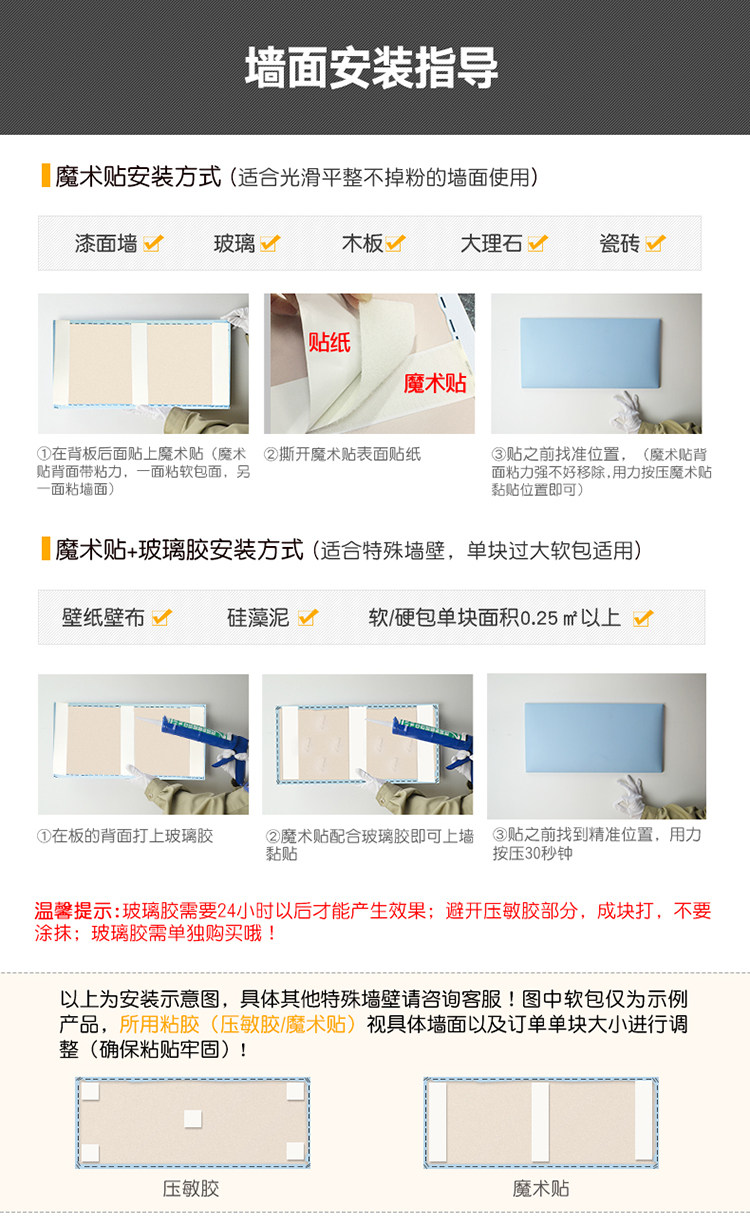 墙面安装指导

魔术贴安装方式（适合光滑平整不掉粉的墙面使用）

漆面墙 玻璃 木板 大理石 瓷砖

贴纸
魔术贴

①在背板后面贴上魔术贴（魔术贴背面带粘力，一面粘软包面，另一面粘墙面）

②撕开魔术贴表面贴纸

③贴之前找准位置，（魔术贴背面粘力强不好移除，用力按压魔术贴黏贴位置即可）

魔术贴+玻璃胶安装方式（适合特殊墙壁，单块过大软包适用）

壁纸壁布 硅藻泥 软/硬包单块面积0.25㎡以上

①在板的背面打上玻璃胶

②魔术贴配合玻璃胶即可上墙黏贴

③贴之前找到精准位置，用力按压30秒钟

温馨提示：玻璃胶需要24小时以后才能产生效果；避开压敏胶部分，成块打，不要涂抹；玻璃胶需单独购买哦！

以上为安装示意图，具体其他特殊墙壁请咨询客服！图中软包仅为示例产品，所用粘胶（压敏胶/魔术贴）视具体墙面以及订单单块大小进行调整（确保粘贴牢固）！

压敏胶

魔术贴