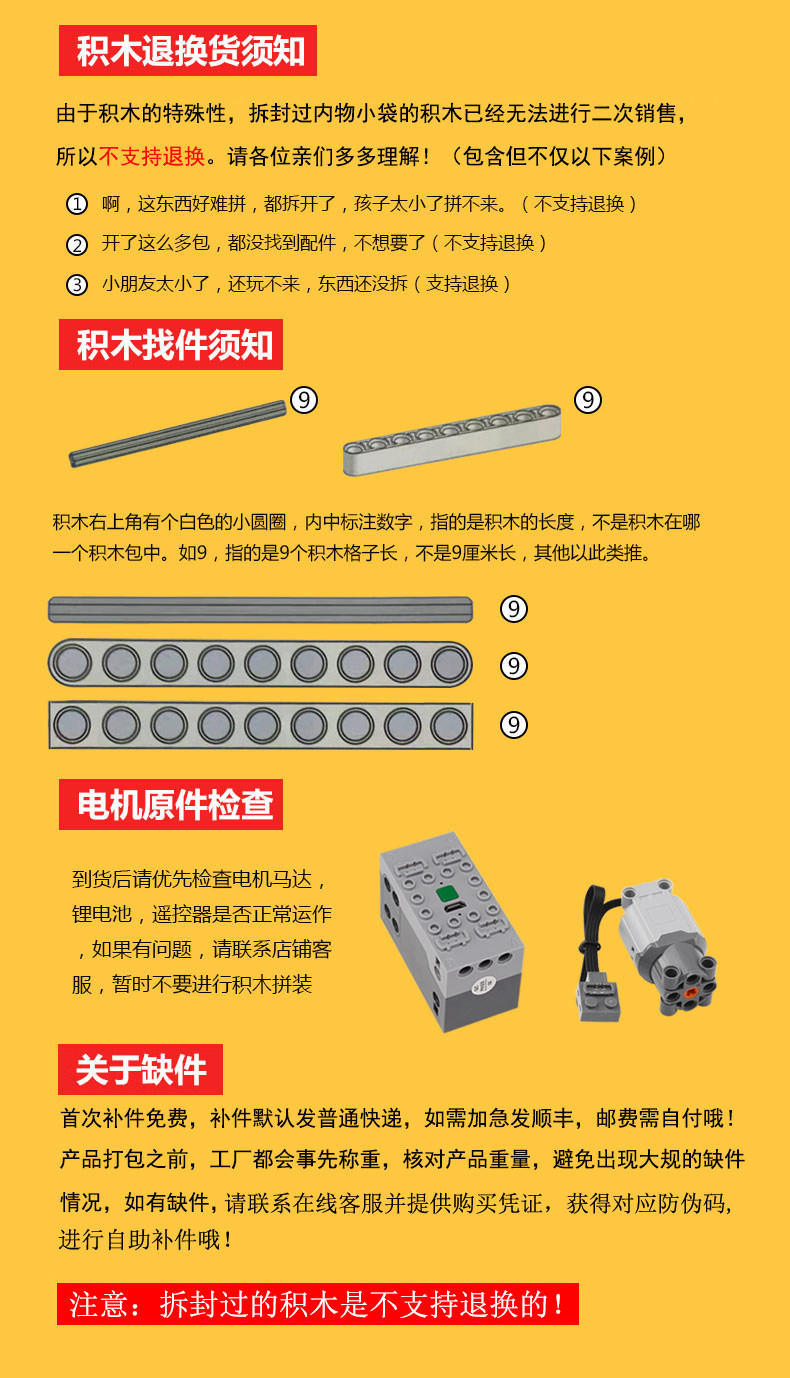 积木退换货须知

由于积木的特殊性，拆封过内物小袋的积木已经无法进行二次销售，所以不支持退换。请各位亲们多多理解！（包含但不仅以下案例）

① 啊，这东西好难拼，都拆开了，孩子太小了拼不来。（不支持退换）

② 开了这么多包，都没找到配件，不想要了（不支持退换）

③ 小朋友太小了，还玩不来，东西还没拆（支持退换）

积木找件须知

9

9

积木右上角有个白色的小圆圈，内中标注数字，指的是积木的长度，不是积木在哪一个积木包中。如9，指的是9个积木格子长，不是9厘米长，其他以此类推。

9

9

9

电机原件检查

到货后请优先检查电机马达，锂电池，遥控器是否正常运作，如果有问题，请联系店铺客服，暂时不要进行积木拼装

关于缺件

首次补件免费，补件默认发普通快递，如需加急发顺丰，邮费需自付哦！产品打包之前，工厂都会事先称重，核对产品重量，避免出现大规的缺件情况，如有缺件，请联系在线客服并提供购买凭证，获得对应防伪码，进行自助补件哦！

注意：拆封过的积木是不支持退换的！