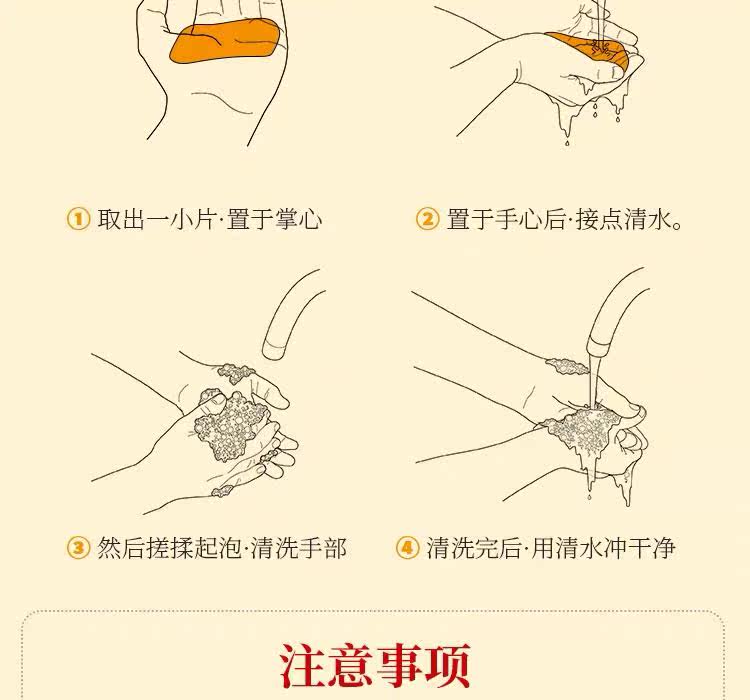 ① 取出一小片·置于掌心

② 置于手心后·接点清水。

③ 然后搓揉起泡·清洗手部

④ 清洗完后·用清水冲干净

注意事项