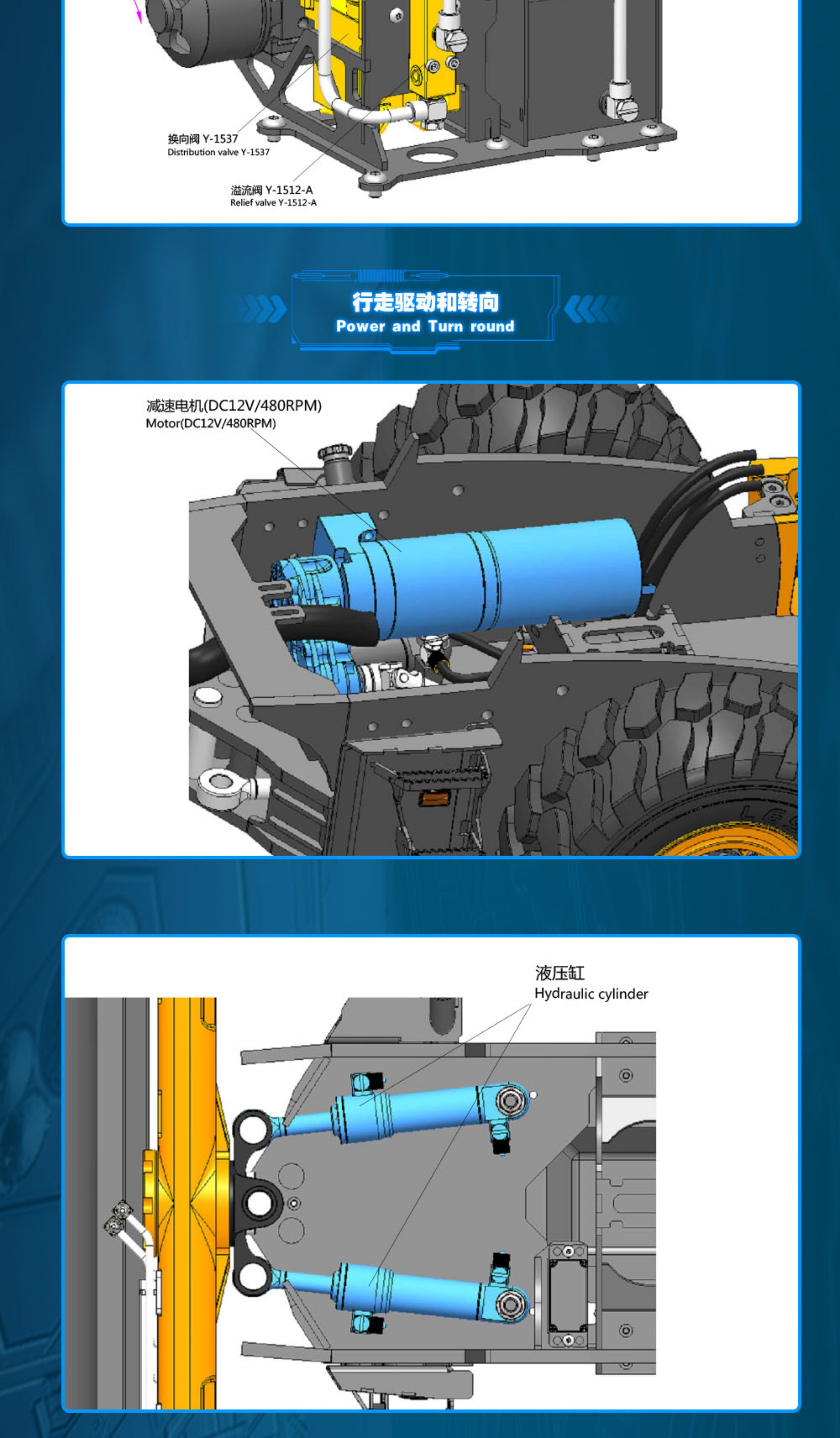 换向阀 Y-1537
Distribution valve Y-1537

溢流阀 Y-1512-A
Relief valve Y-1512-A

行走驱动和转向
Power and Turn round

减速电机(DC12V/480RPM)
Motor(DC12V/480RPM)

液压缸
Hydraulic cylinder