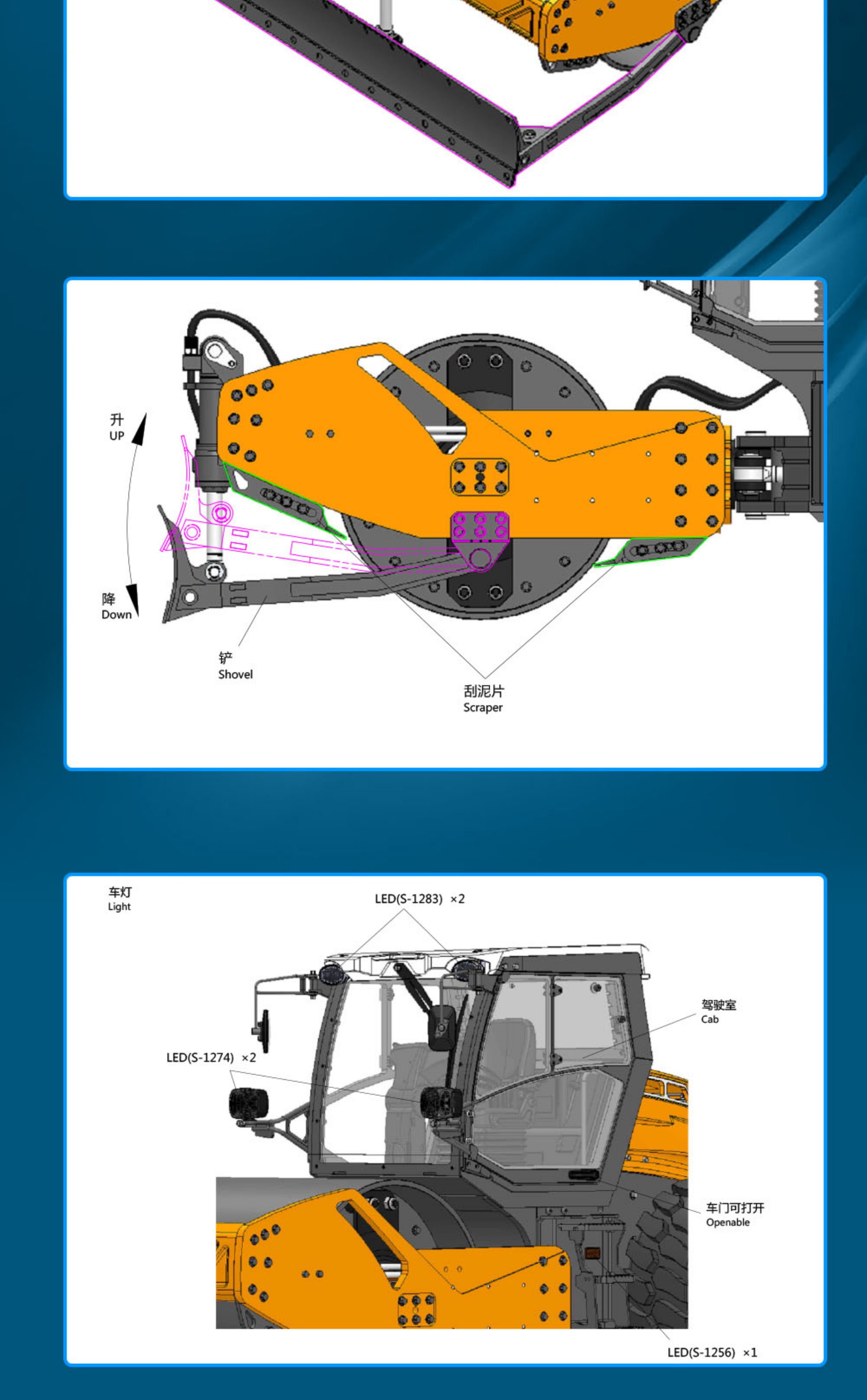 升
UP

降
Down

铲
Shovel

刮泥片
Scraper

车灯
Light

LED(S-1283) ×2

驾驶室
Cab

LED(S-1274) ×2

车门可打开
Openable

LED(S-1256) ×1