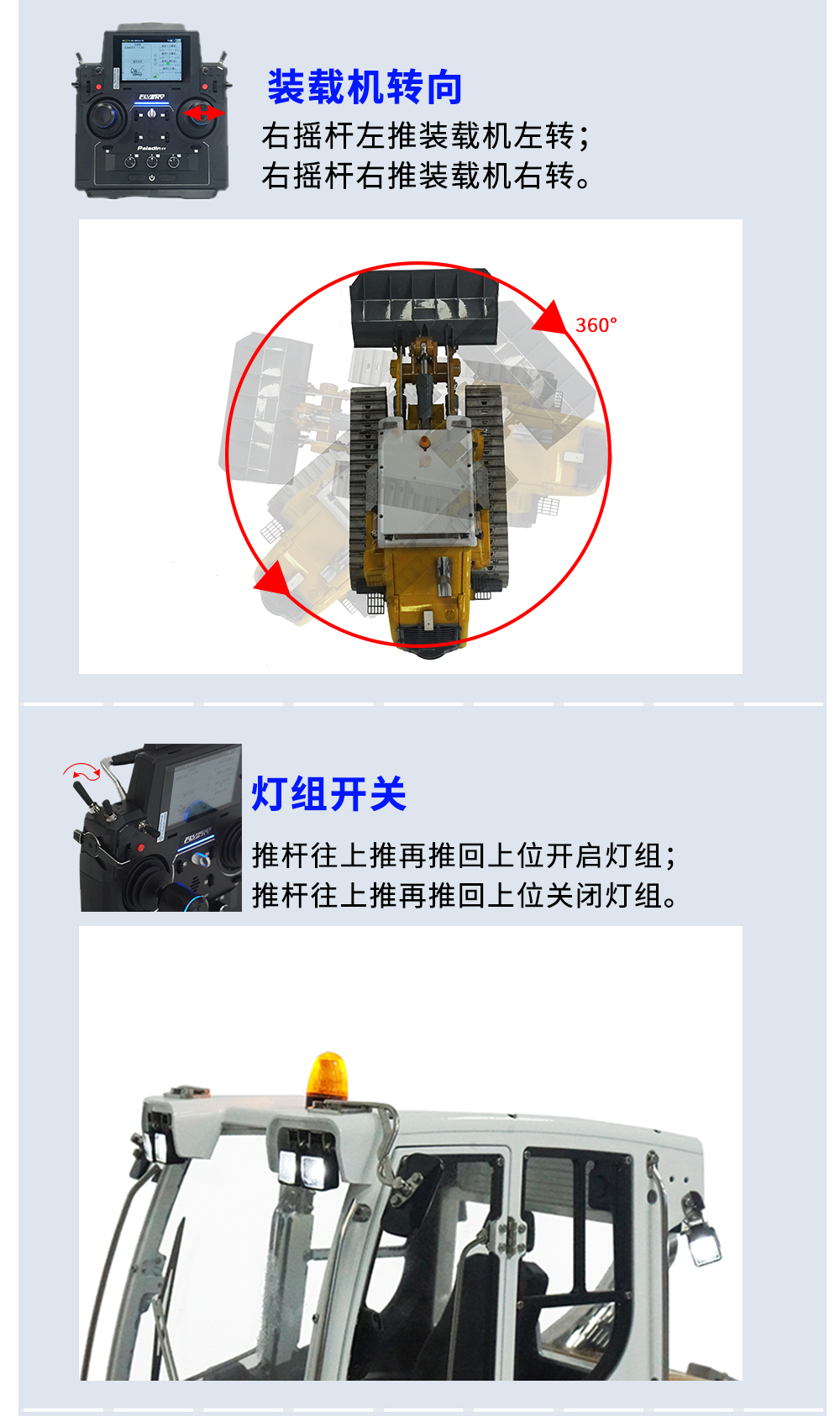 FLYSKY
Paladin

装载机转向

右摇杆左推装载机左转；
右摇杆右推装载机右转。

360°

FLYSKY

灯组开关

推杆往上推再推回上位开启灯组；
推杆往上推再推回上位关闭灯组。