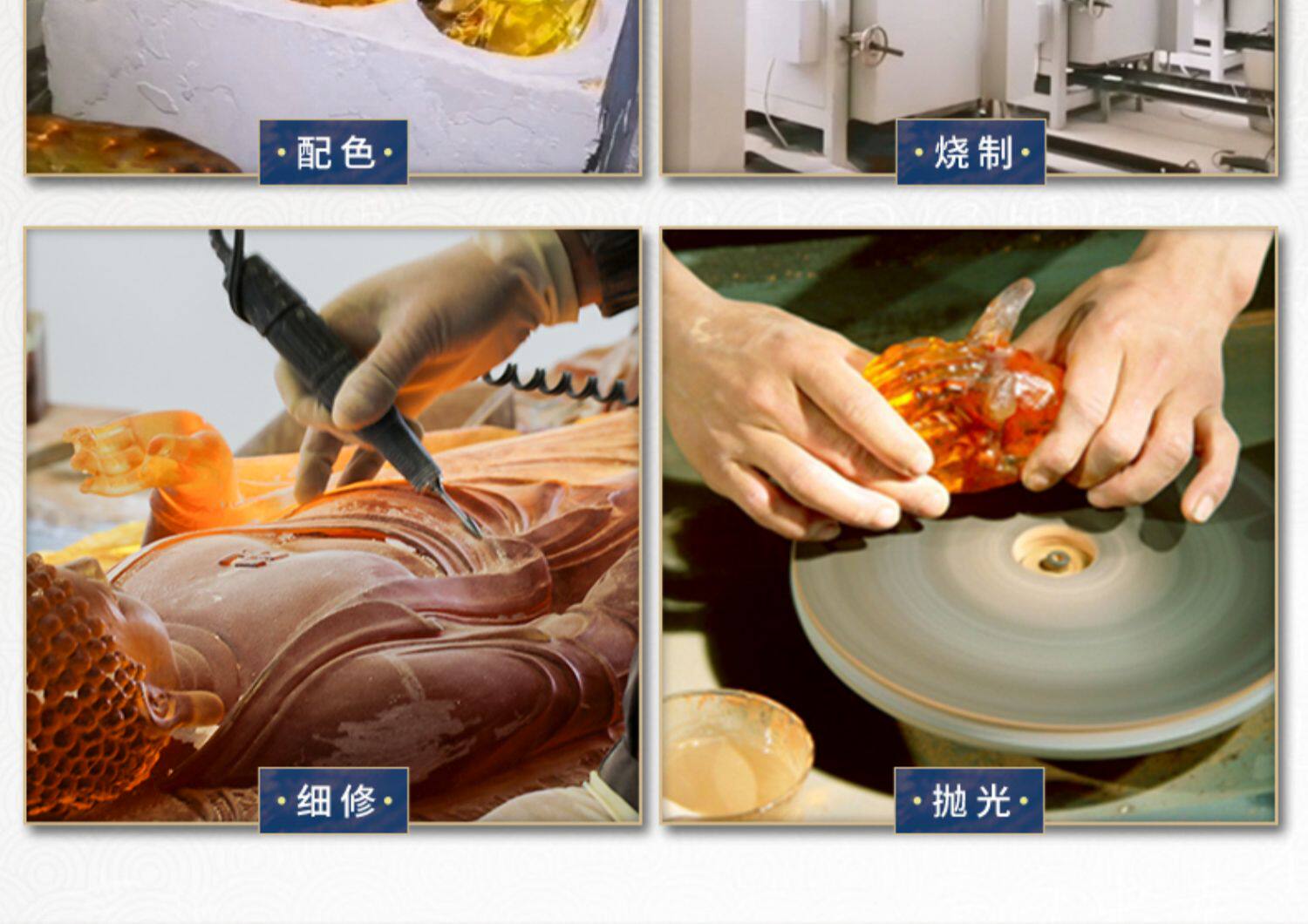 ·配色·

·烧制·

·细修·

·抛光·