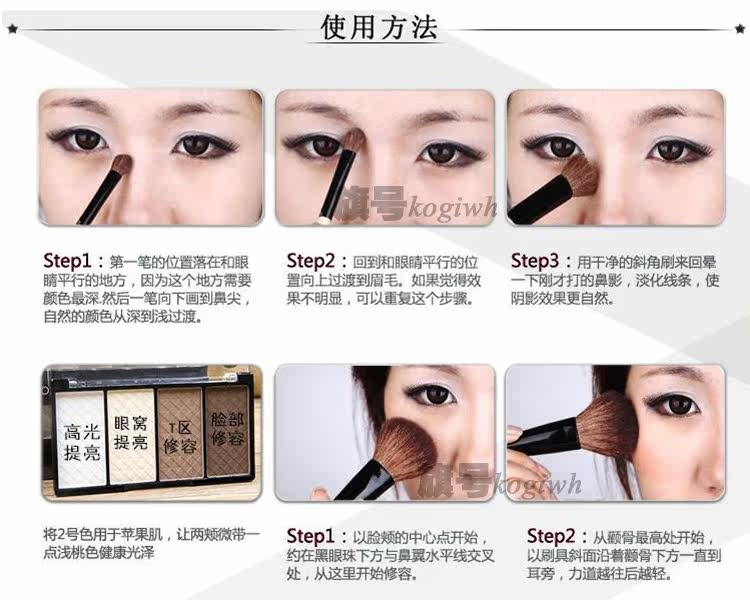 使用方法

旗号kogiwh

Step1：第一笔的位置落在和眼睛平行的地方，因为这个地方需要颜色最深.然后一笔向下画到鼻尖，自然的颜色从深到浅过渡。

Step2：回到和眼睛平行的位置向上过渡到眉毛。如果觉得效果不明显，可以重复这个步骤。

Step3：用干净的斜角刷来回晕一下刚才打的鼻影，淡化线条，使阴影效果更自然。

高光提亮

眼窝提亮

T区修容

脸部修容

旗号kogiwh

将2号色用于苹果肌，让两颊微带一点浅桃色健康光泽

Step1：以脸颊的中心点开始，约在黑眼珠下方与鼻翼水平线交叉处，从这里开始修容。

Step2：从颧骨最高处开始，以刷具斜面沿着颧骨下方一直到耳旁，力道越往后越轻。