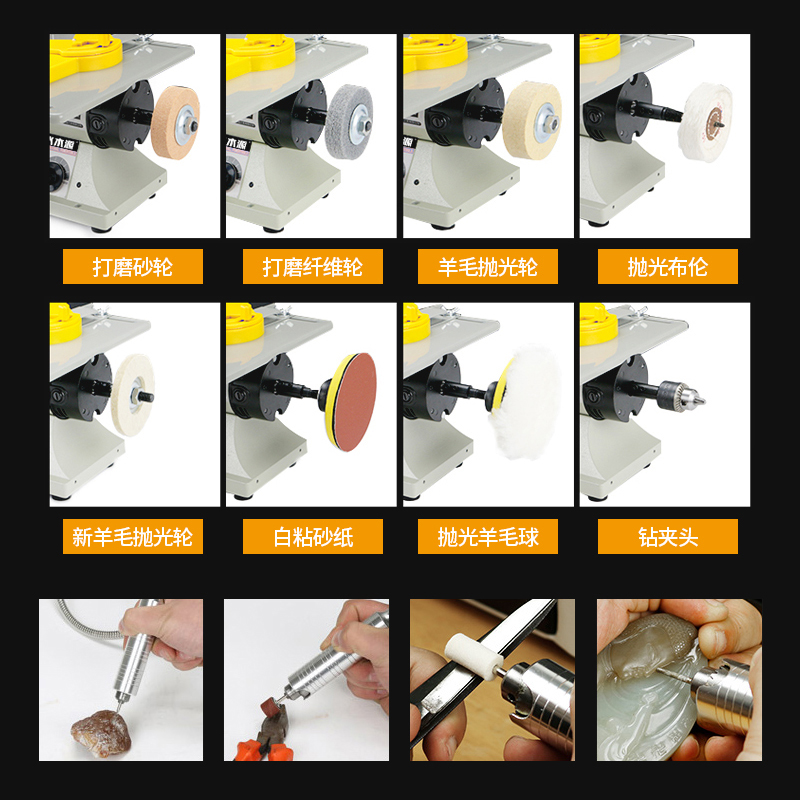 打磨砂轮

打磨纤维轮

羊毛抛光轮

抛光布伦

新羊毛抛光轮

白粘砂纸

抛光羊毛球

钻夹头