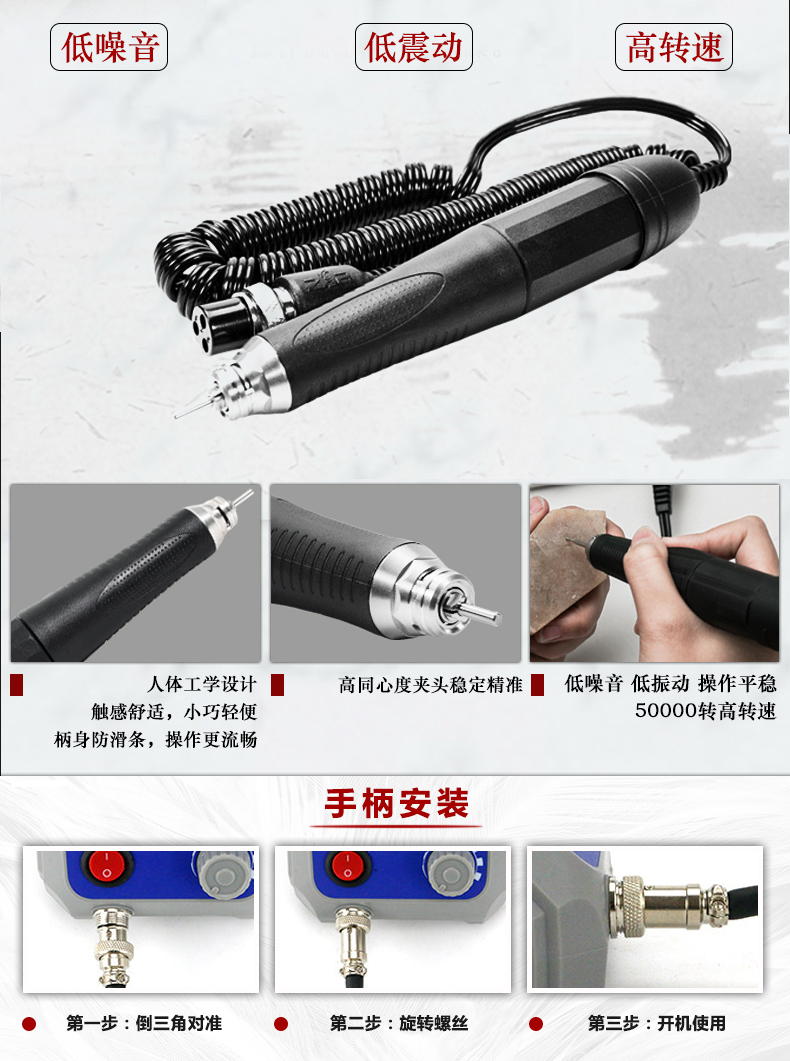 低噪音　低震动　高转速

人体工学设计
触感舒适，小巧轻便
柄身防滑条，操作更流畅

高同心度夹头稳定精准

低噪音 低振动 操作平稳
50000转高转速

手柄安装

第一步：倒三角对准

第二步：旋转螺丝

第三步：开机使用