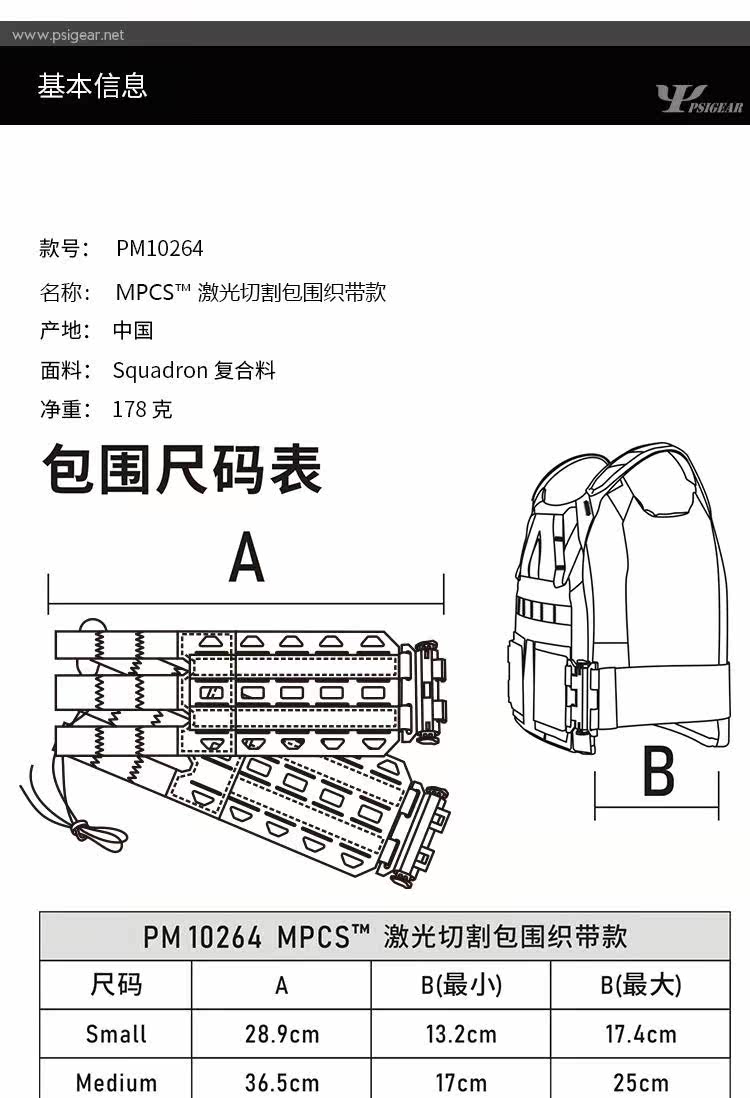 www.psigear.net

基本信息

PSIGEAR

款号： PM10264

名称： MPCS™ 激光切割包围织带款

产地： 中国

面料： Squadron 复合料

净重： 178 克

包围尺码表

A

B

| PM 10264 MPCS™ 激光切割包围织带款 | | | |
|---|---|---|---|
| 尺码 | A | B(最小) | B(最大) |
| Small | 28.9cm | 13.2cm | 17.4cm |
| Medium | 36.5cm | 17cm | 25cm |