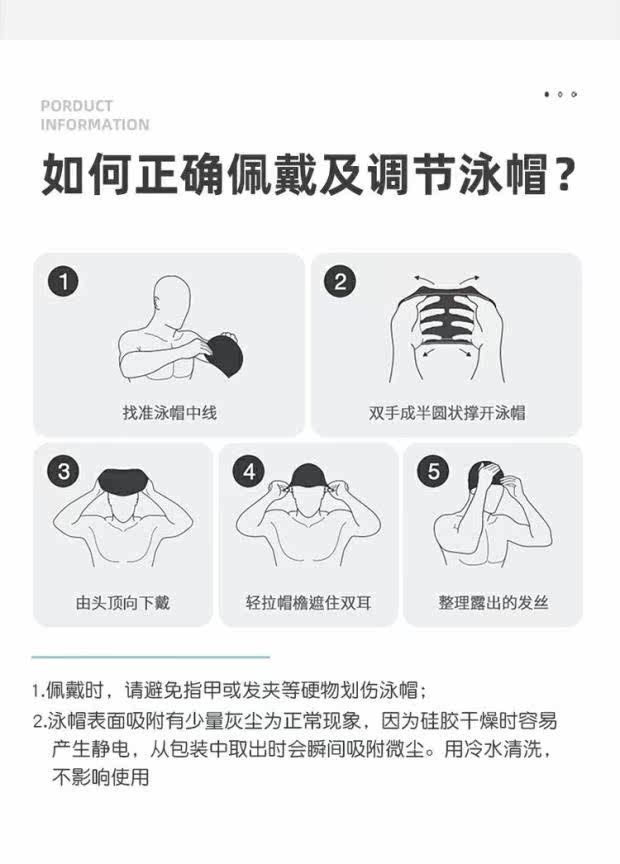 PORDUCT INFORMATION

如何正确佩戴及调节泳帽？

1
找准泳帽中线

2
双手成半圆状撑开泳帽

3
由头顶向下戴

4
轻拉帽檐遮住双耳

5
整理露出的发丝

1.佩戴时，请避免指甲或发夹等硬物划伤泳帽；
2.泳帽表面吸附有少量灰尘为正常现象，因为硅胶干燥时容易产生静电，从包装中取出时会瞬间吸附微尘。用冷水清洗，不影响使用