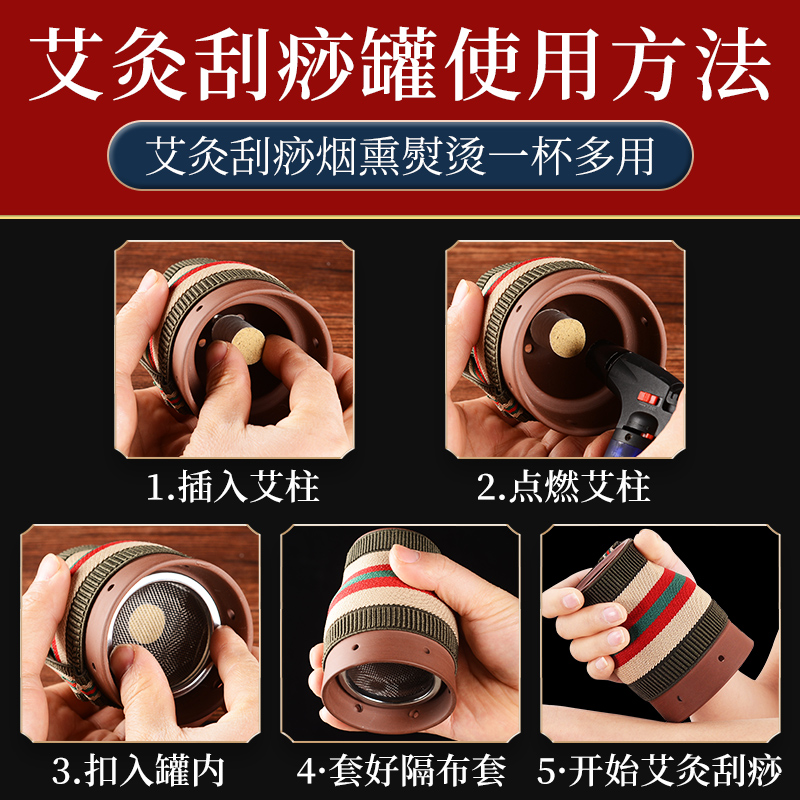 艾灸刮痧罐使用方法

艾灸刮痧烟熏熨烫一杯多用

1.插入艾柱

2.点燃艾柱

3.扣入罐内

4·套好隔布套

5·开始艾灸刮痧