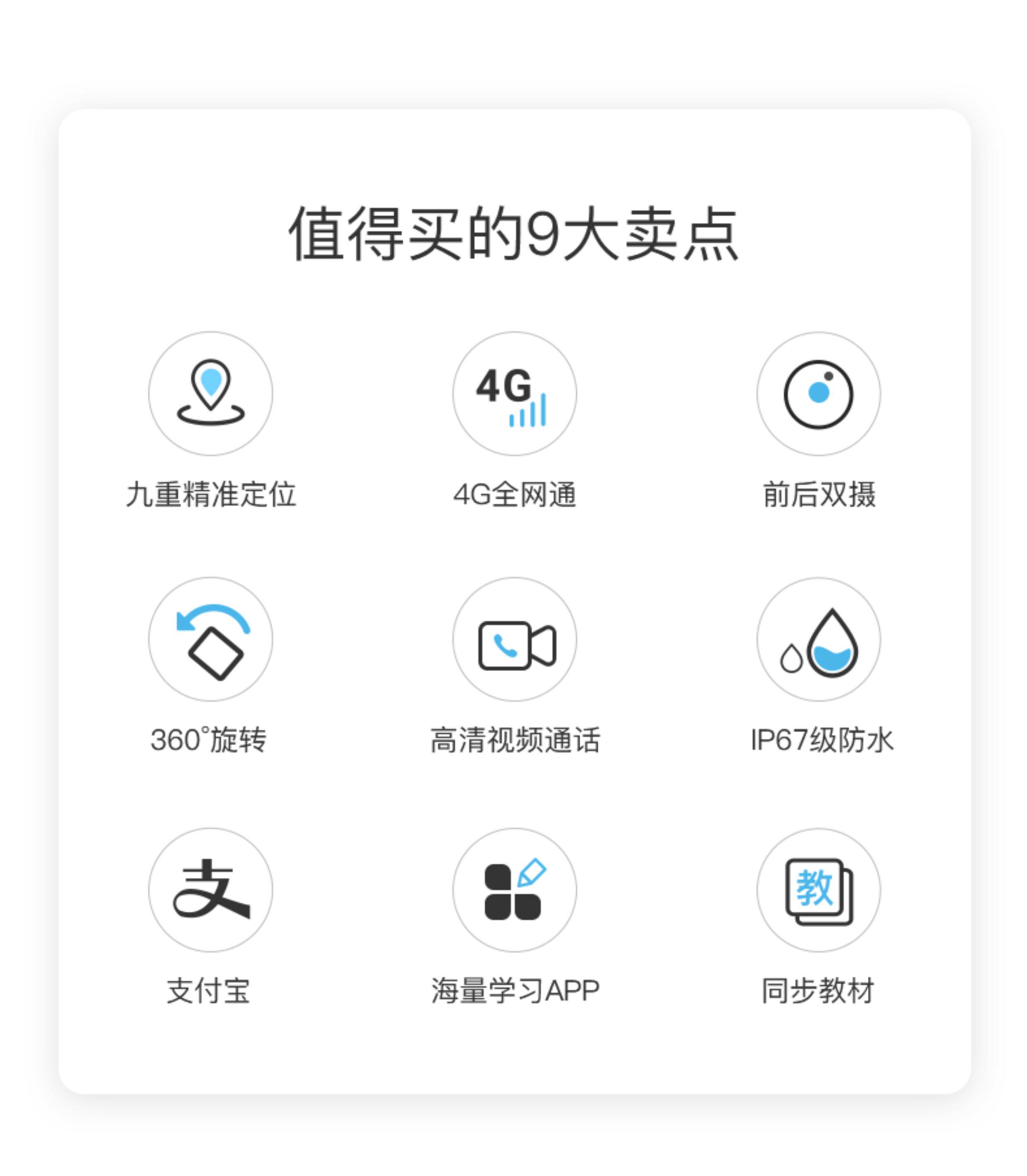 值得买的9大卖点

4G

九重精准定位

4G全网通

前后双摄

360°旋转

高清视频通话

IP67级防水

支

教

支付宝

海量学习APP

同步教材