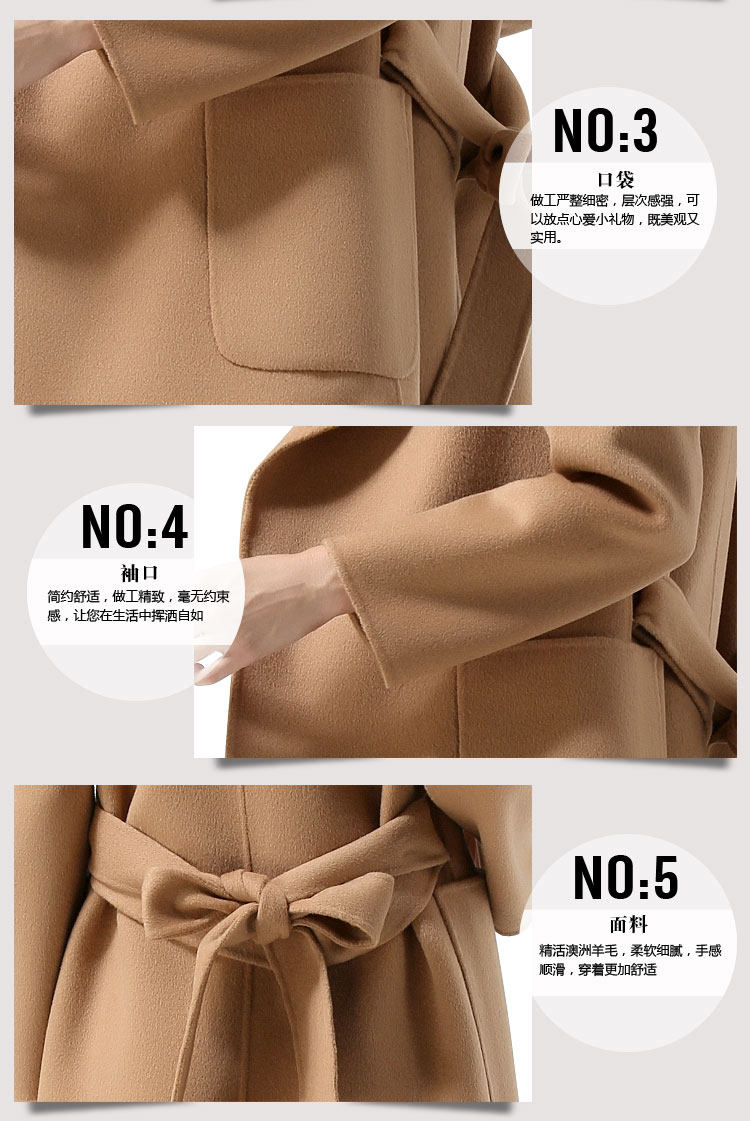 NO:3

口袋

做工严整细密，层次感强，可以放点心爱小礼物，既美观又实用。

NO:4

袖口

简约舒适，做工精致，毫无约束感，让您在生活中挥洒自如

NO:5

面料

精活澳洲羊毛，柔软细腻，手感顺滑，穿着更加舒适