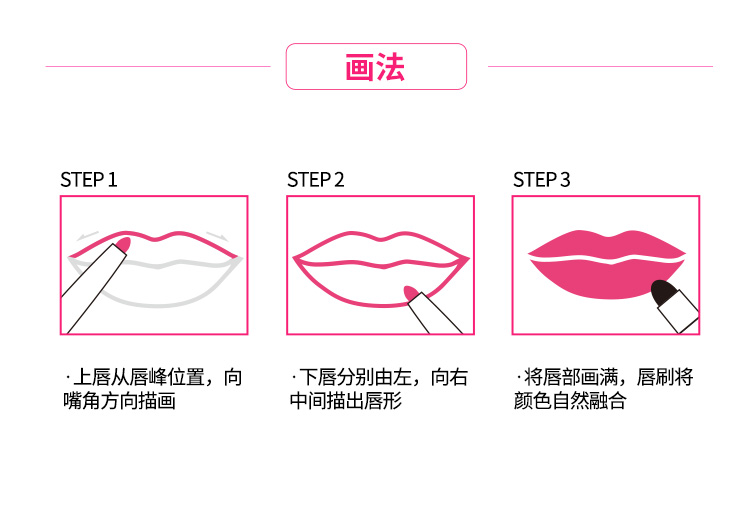 画法

STEP 1

· 上唇从唇峰位置，向嘴角方向描画

STEP 2

· 下唇分别由左，向右中间描出唇形

STEP 3

· 将唇部画满，唇刷将颜色自然融合