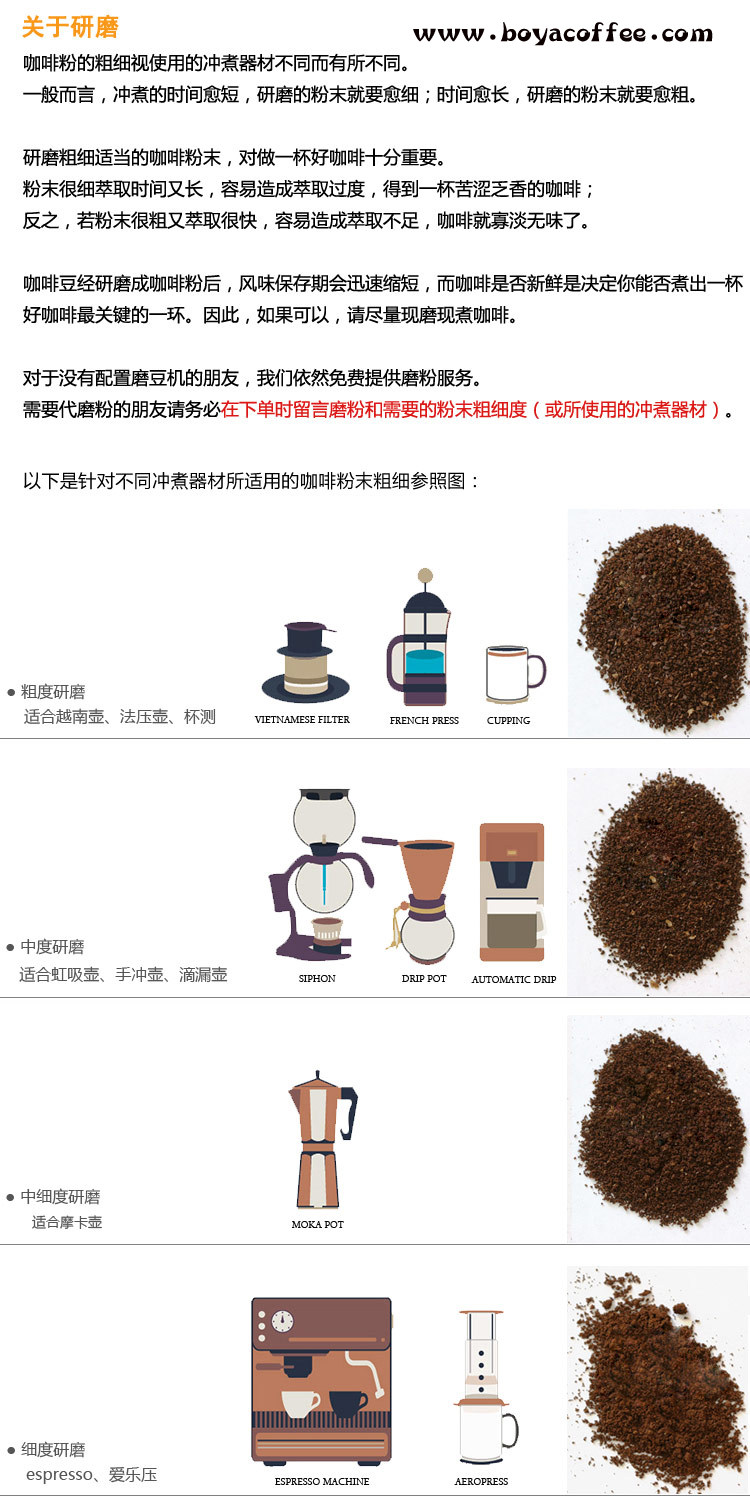 关于研磨

www.boyacoffee.com

咖啡粉的粗细视使用的冲煮器材不同而有所不同。
一般而言，冲煮的时间愈短，研磨的粉末就要愈细；时间愈长，研磨的粉末就要愈粗。

研磨粗细适当的咖啡粉末，对做一杯好咖啡十分重要。
粉末很细萃取时间又长，容易造成萃取过度，得到一杯苦涩乏香的咖啡；
反之，若粉末很粗又萃取很快，容易造成萃取不足，咖啡就寡淡无味了。

咖啡豆经研磨成咖啡粉后，风味保存期会迅速缩短，而咖啡是否新鲜是决定你能否煮出一杯好咖啡最关键的一环。因此，如果可以，请尽量现磨现煮咖啡。

对于没有配置磨豆机的朋友，我们依然免费提供磨粉服务。
需要代磨粉的朋友请务必在下单时留言磨粉和需要的粉末粗细度（或所使用的冲煮器材）。

以下是针对不同冲煮器材所适用的咖啡粉末粗细参照图：

● 粗度研磨
适合越南壶、法压壶、杯测

VIETNAMESE FILTER
FRENCH PRESS
CUPPING

● 中度研磨
适合虹吸壶、手冲壶、滴漏壶

SIPHON
DRIP POT
AUTOMATIC DRIP

● 中细度研磨
适合摩卡壶

MOKA POT

● 细度研磨
espresso、爱乐压

ESPRESSO MACHINE
AEROPRESS