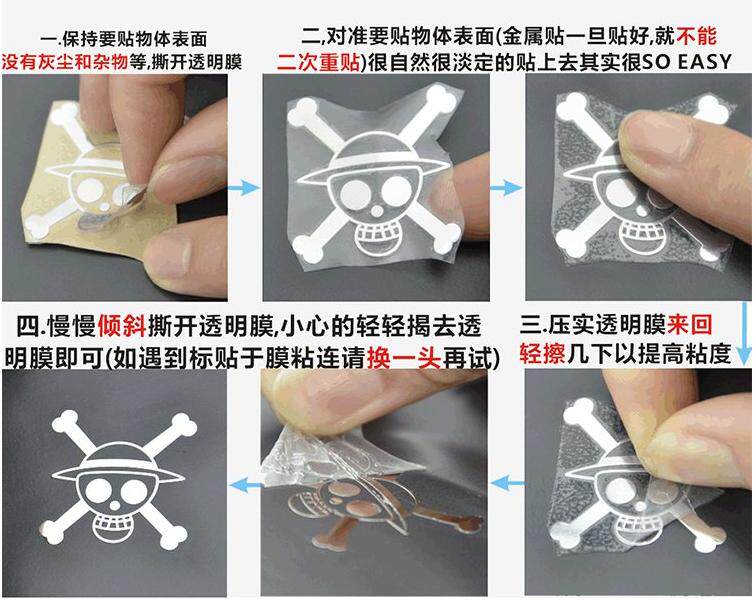 一.保持要贴物体表面没有灰尘和杂物等,撕开透明膜

二,对准要贴物体表面(金属贴一旦贴好,就不能二次重贴)很自然很淡定的贴上去其实很SO EASY

四.慢慢倾斜撕开透明膜,小心的轻轻揭去透明膜即可(如遇到标贴于膜粘连请换一头再试)

三.压实透明膜来回轻擦几下以提高粘度