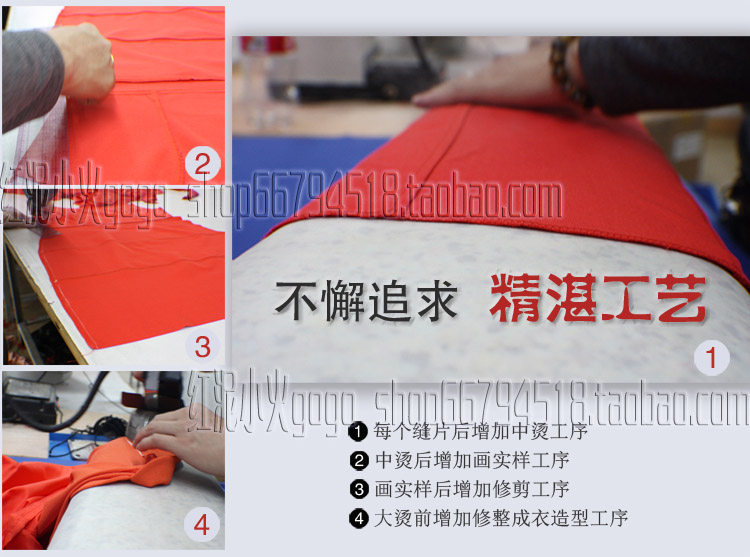 2

红泥小火gogo shop66794518.taobao.com

3

不懈追求 精湛工艺

1

红泥小火gogo shop66794518.taobao.com

4

❶ 每个缝片后增加中烫工序
❷ 中烫后增加画实样工序
❸ 画实样后增加修剪工序
❹ 大烫前增加修整成衣造型工序