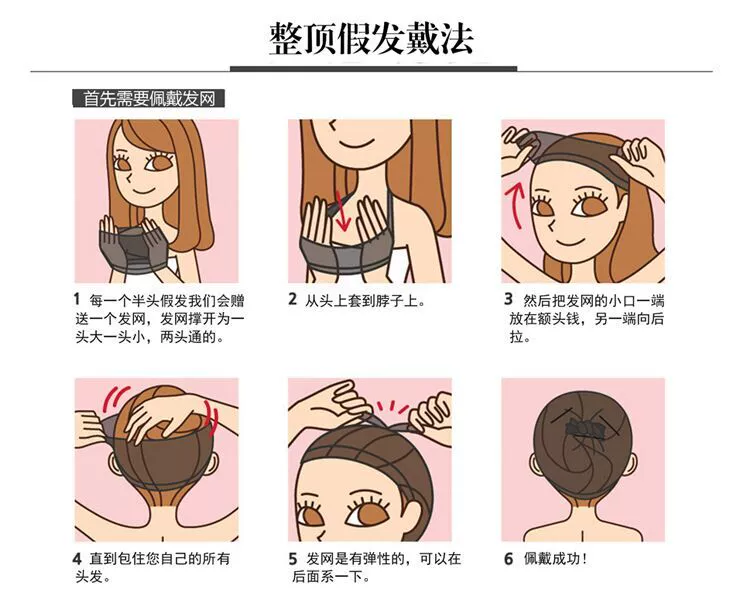 整顶假发戴法

首先需要佩戴发网

1 每一个半头假发我们会赠送一个发网，发网撑开为一头大一头小，两头通的。

2 从头上套到脖子上。

3 然后把发网的小口一端放在额头钱，另一端向后拉。

4 直到包住您自己的所有头发。

5 发网是有弹性的，可以在后面系一下。

6 佩戴成功！