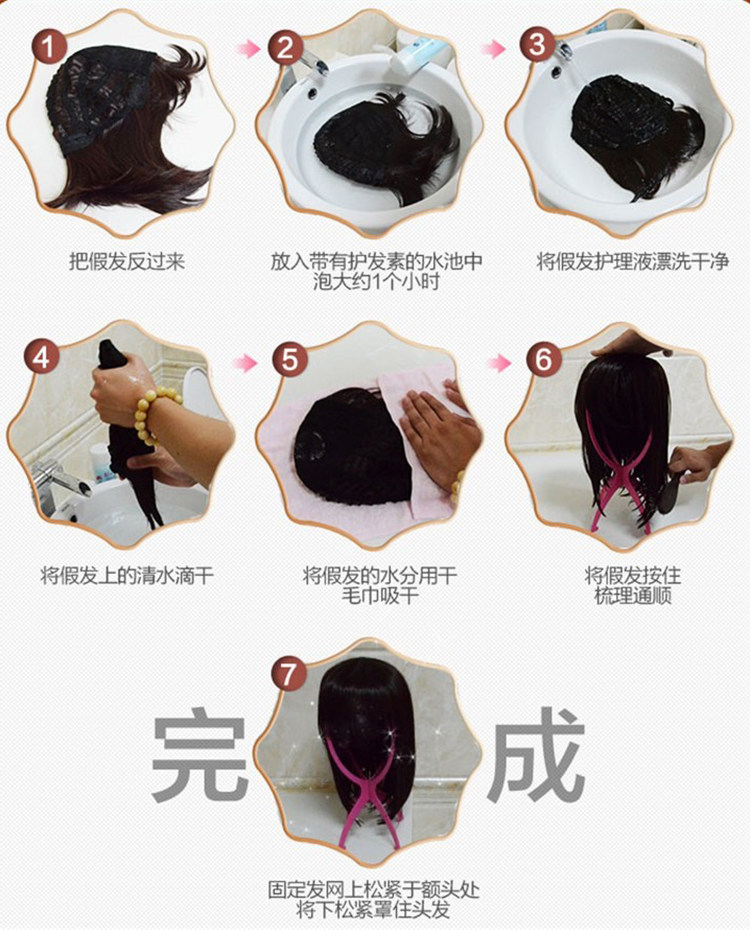 1

把假发反过来

2

放入带有护发素的水池中泡大约1个小时

3

将假发护理液漂洗干净

4

将假发上的清水滴干

5

将假发的水分用干毛巾吸干

6

将假发按住梳理通顺

7

完

成

固定发网上松紧于额头处将下松紧罩住头发