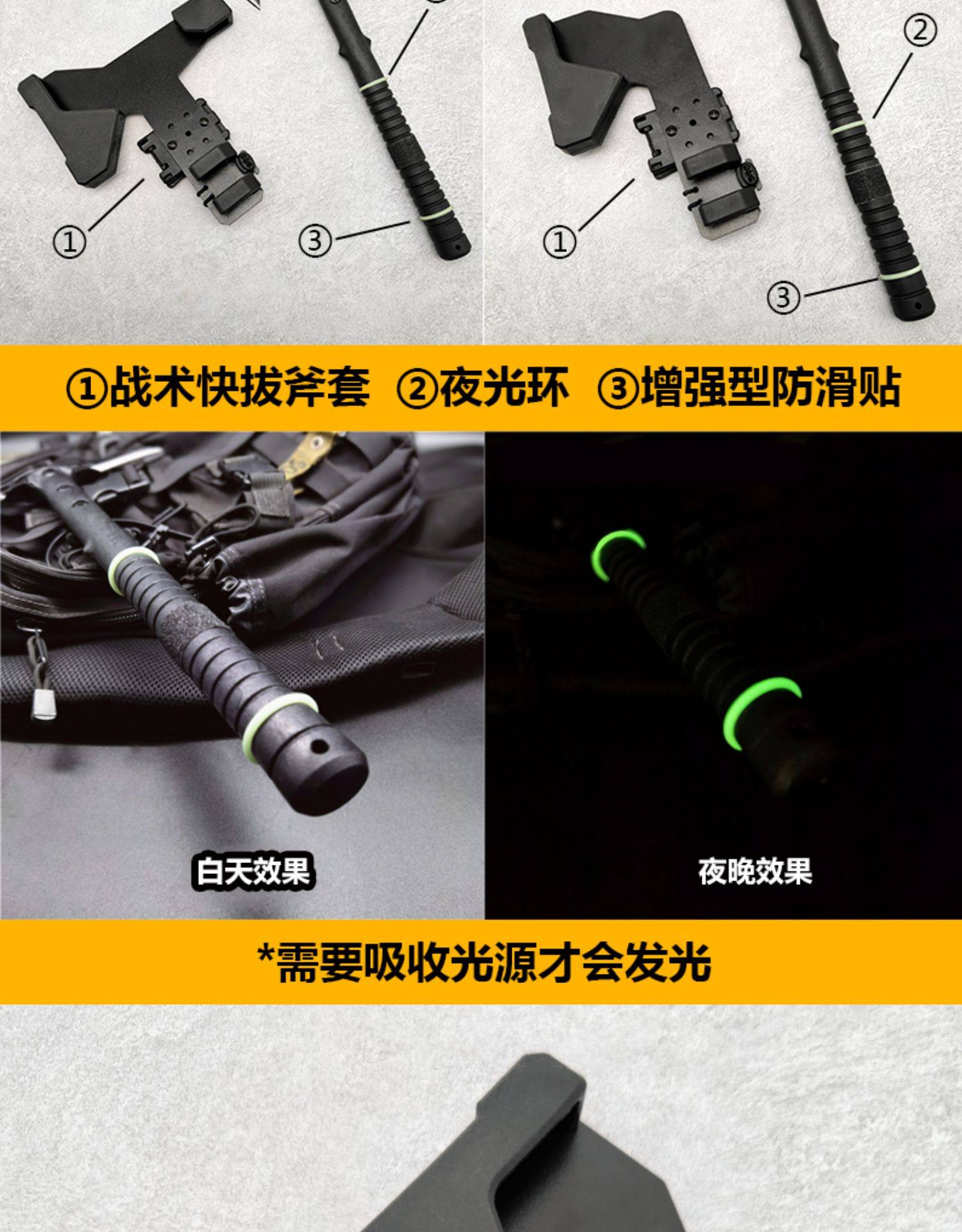 ①

③

②

①

③

①战术快拔斧套 ②夜光环 ③增强型防滑贴

白天效果

夜晚效果

*需要吸收光源才会发光