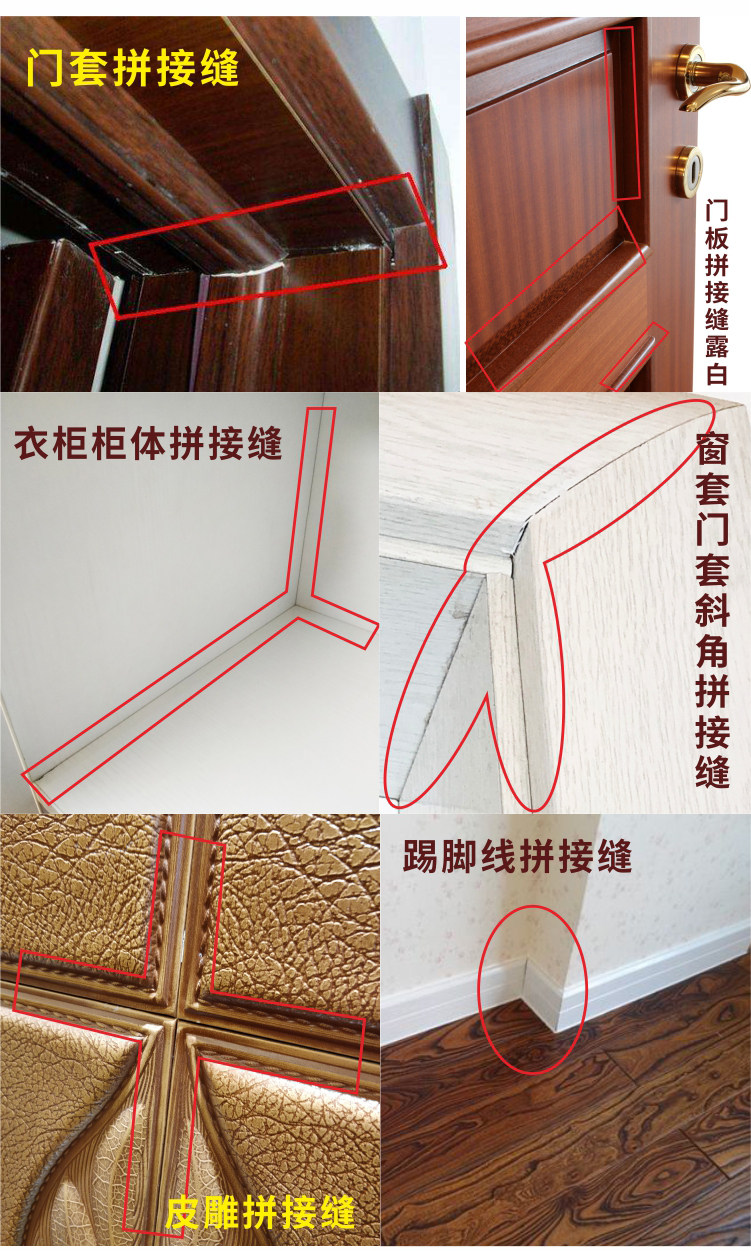 门套拼接缝

门板拼接缝露白

衣柜柜体拼接缝

窗套门套斜角拼接缝

踢脚线拼接缝

皮雕拼接缝