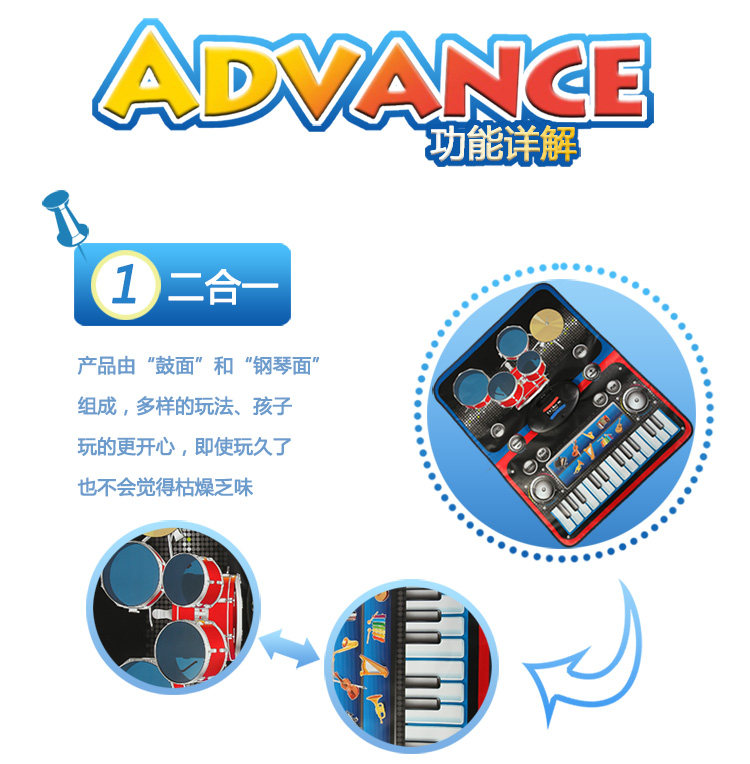 ADVANCE
功能详解

1 二合一

产品由“鼓面”和“钢琴面”组成，多样的玩法、孩子玩的更开心，即使玩久了也不会觉得枯燥乏味