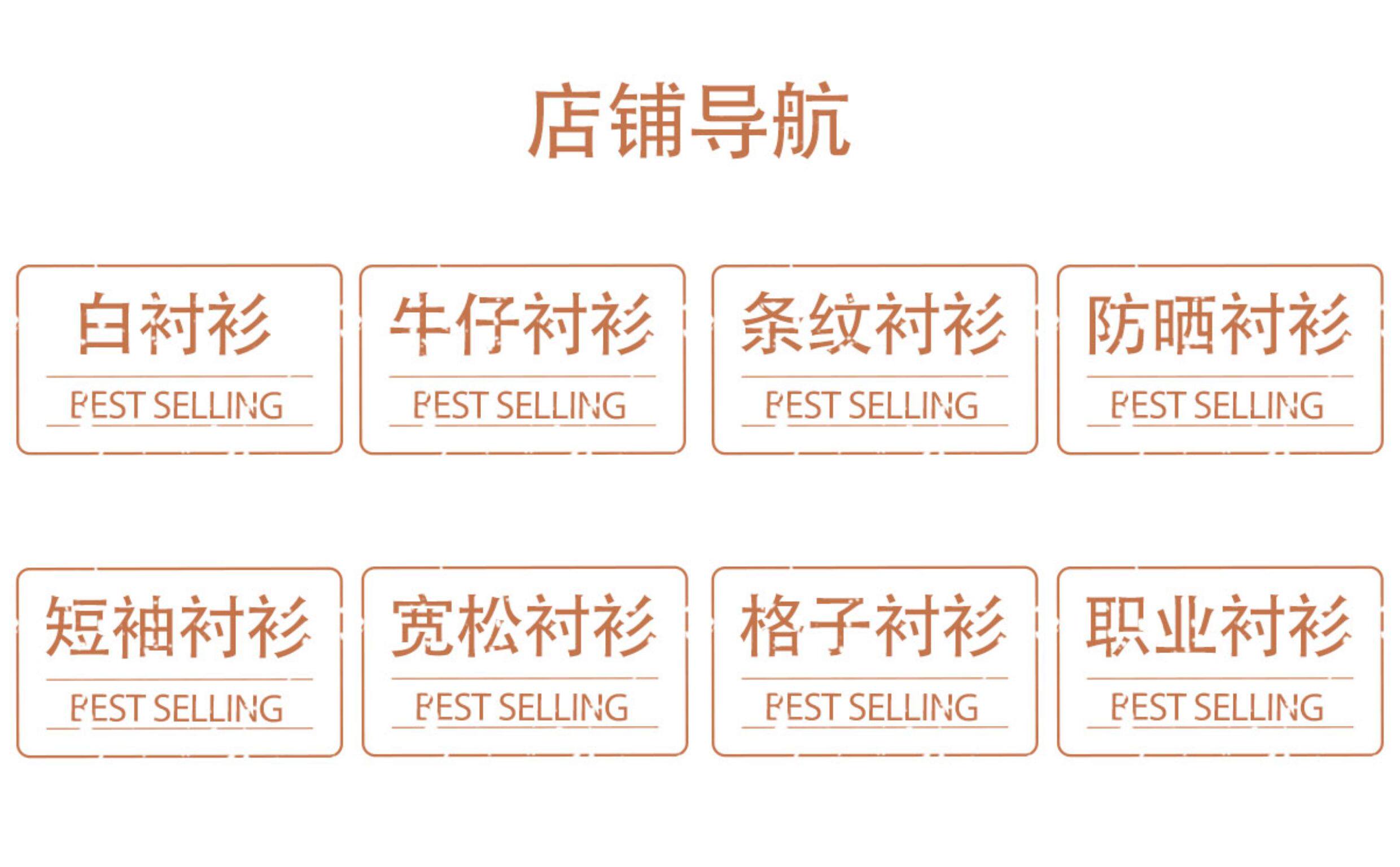 店铺导航

白衬衫

BEST SELLING

牛仔衬衫

BEST SELLING

条纹衬衫

BEST SELLING

防晒衬衫

BEST SELLING

短袖衬衫

BEST SELLING

宽松衬衫

BEST SELLING

格子衬衫

BEST SELLING

职业衬衫

BEST SELLING