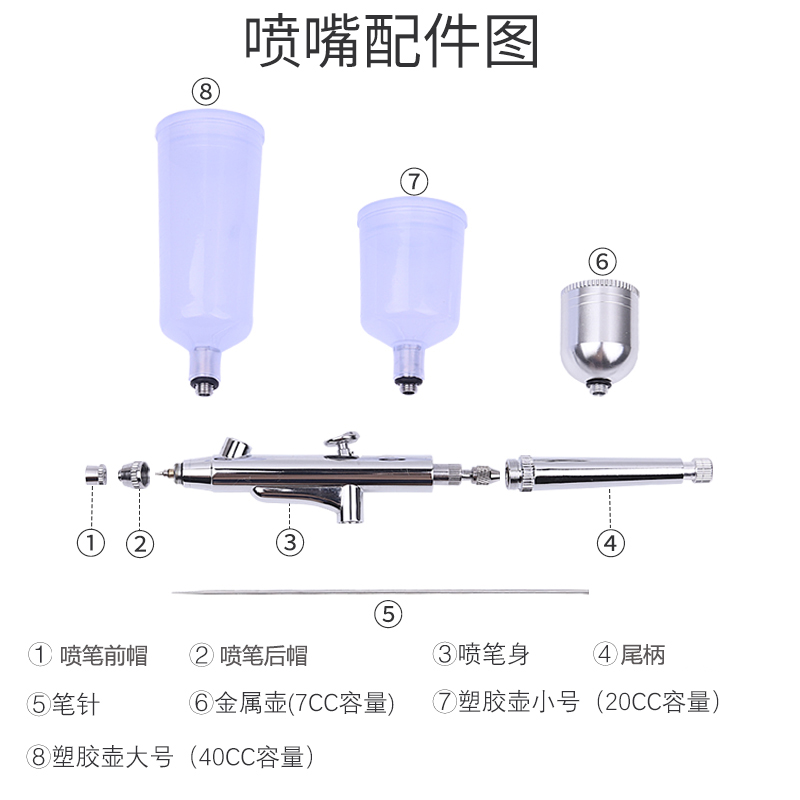 喷嘴配件图

⑧

⑦

⑥

①　②　③　④

⑤

① 喷笔前帽　② 喷笔后帽　③喷笔身　④尾柄

⑤笔针　⑥金属壶(7CC容量)　⑦塑胶壶小号（20CC容量）

⑧塑胶壶大号（40CC容量）