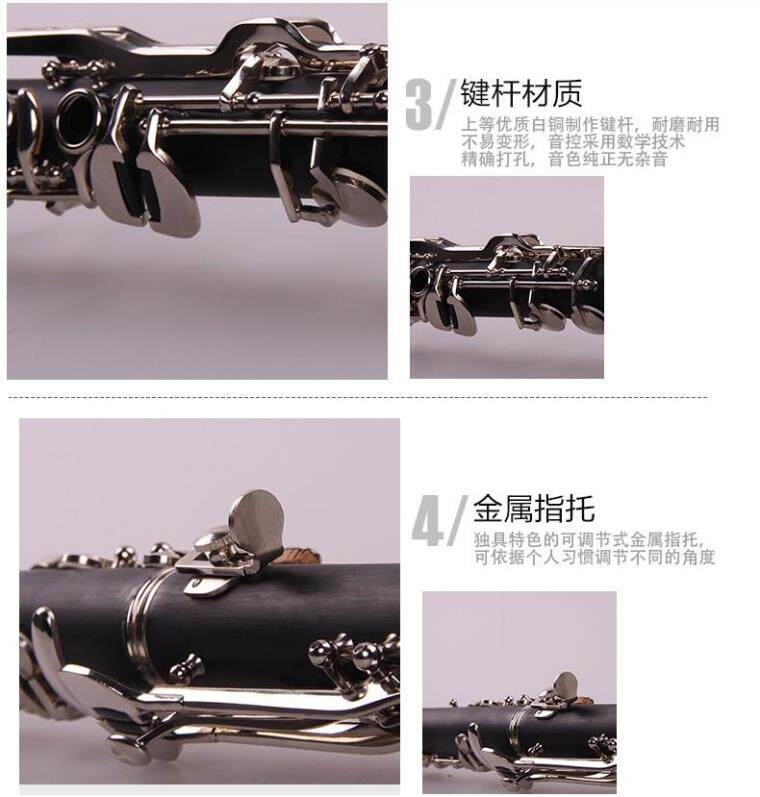 3/ 键杆材质

上等优质白铜制作键杆，耐磨耐用
不易变形，音控采用数学技术
精确打孔，音色纯正无杂音

4/ 金属指托

独具特色的可调节式金属指托，
可依据个人习惯调节不同的角度