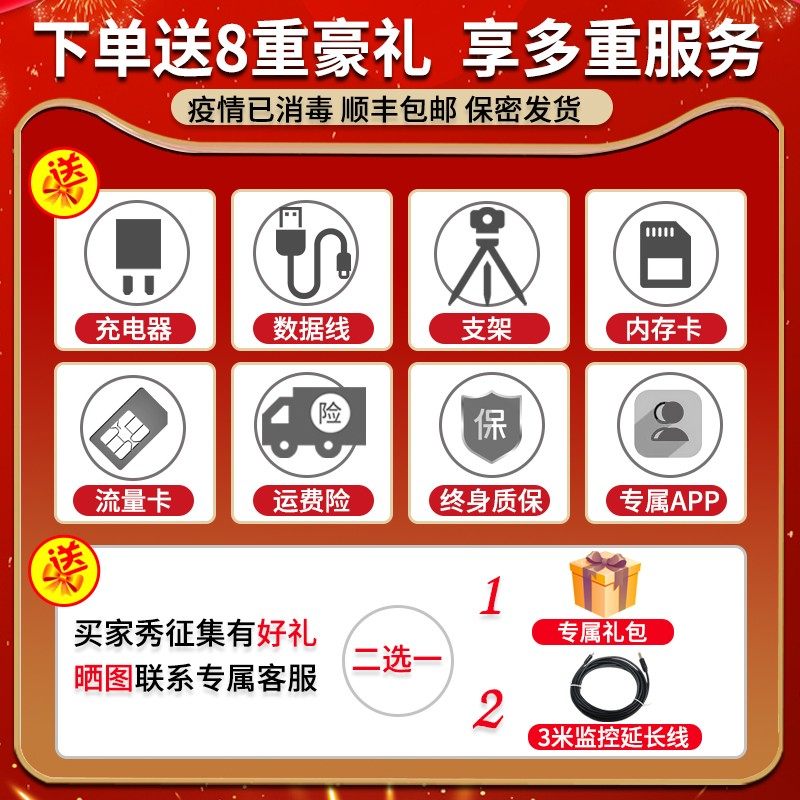 下单送8重豪礼 享多重服务

疫情已消毒 顺丰包邮 保密发货

送

充电器

数据线

支架

内存卡

流量卡

险

运费险

保

终身质保

专属APP

送

买家秀征集有好礼

晒图联系专属客服

二选一

1

专属礼包

2

3米监控延长线