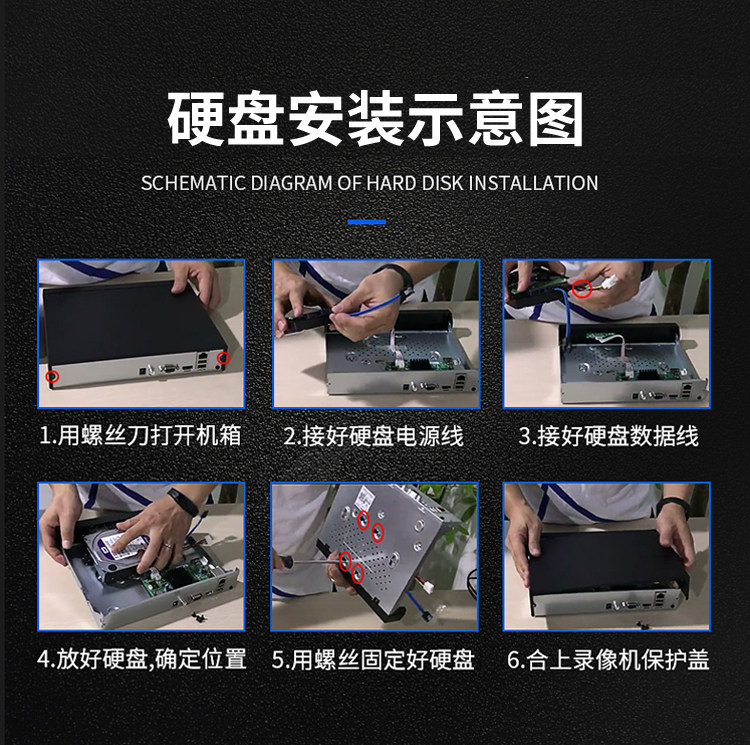 硬盘安装示意图

SCHEMATIC DIAGRAM OF HARD DISK INSTALLATION

1.用螺丝刀打开机箱

2.接好硬盘电源线

3.接好硬盘数据线

4.放好硬盘,确定位置

5.用螺丝固定好硬盘

6.合上录像机保护盖