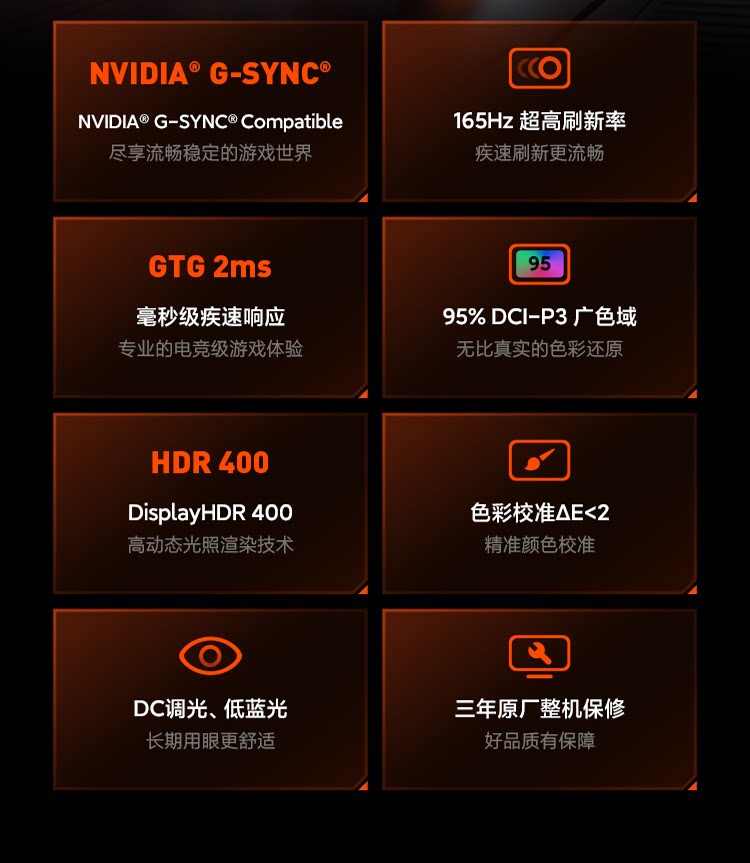 NVIDIA® G-SYNC®

NVIDIA® G-SYNC® Compatible
尽享流畅稳定的游戏世界

165Hz 超高刷新率
疾速刷新更流畅

GTG 2ms

毫秒级疾速响应
专业的电竞级游戏体验

95

95% DCI-P3 广色域
无比真实的色彩还原

HDR 400

DisplayHDR 400
高动态光照渲染技术

色彩校准ΔE<2
精准颜色校准

DC调光、低蓝光
长期用眼更舒适

三年原厂整机保修
好品质有保障