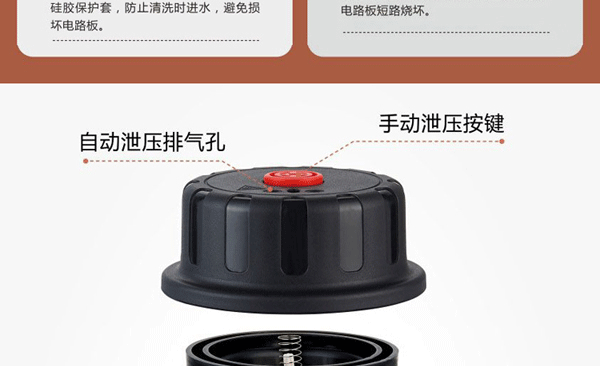 硅胶保护套，防止清洗时进水，避免损坏电路板。

电路板短路烧坏。

自动泄压排气孔

手动泄压按键