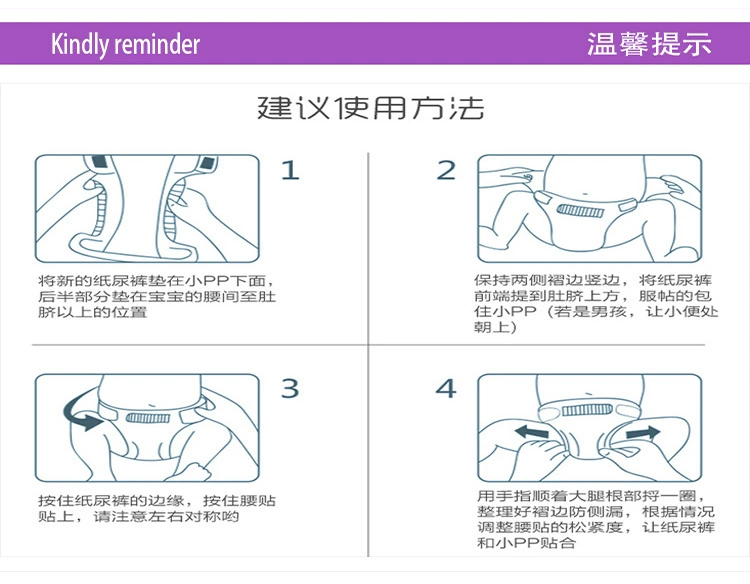 Kindly reminder

温馨提示

建议使用方法

1

将新的纸尿裤垫在小PP下面，后半部分垫在宝宝的腰间至肚脐以上的位置

2

保持两侧褶边竖边，将纸尿裤前端提到肚脐上方，服帖的包住小PP（若是男孩，让小便处朝上）

3

按住纸尿裤的边缘，按住腰贴贴上，请注意左右对称哟

4

用手指顺着大腿根部捋一圈，整理好褶边防侧漏，根据情况调整腰贴的松紧度，让纸尿裤和小PP贴合