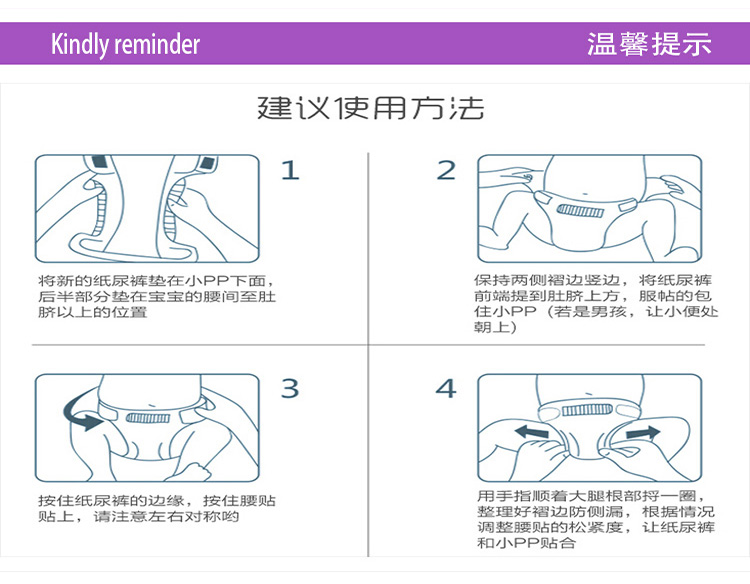 Kindly reminder

温馨提示

建议使用方法

1

将新的纸尿裤垫在小PP下面，后半部分垫在宝宝的腰间至肚脐以上的位置

2

保持两侧褶边竖边，将纸尿裤前端提到肚脐上方，服帖的包住小PP（若是男孩，让小便处朝上）

3

按住纸尿裤的边缘，按住腰贴贴上，请注意左右对称哟

4

用手指顺着大腿根部捋一圈，整理好褶边防侧漏，根据情况调整腰贴的松紧度，让纸尿裤和小PP贴合