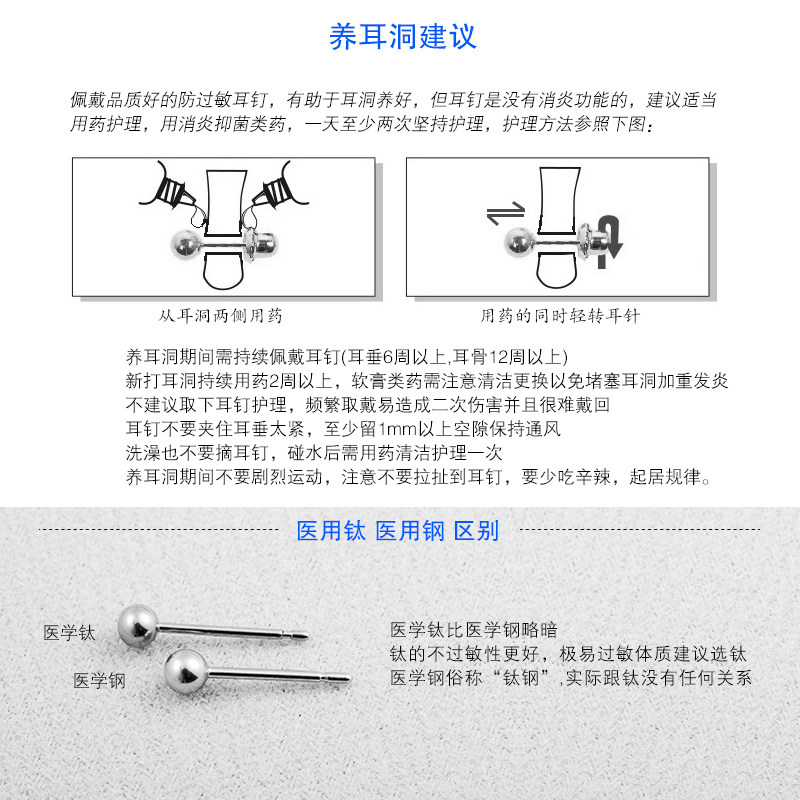 养耳洞建议

佩戴品质好的防过敏耳钉，有助于耳洞养好，但耳钉是没有消炎功能的，建议适当用药护理，用消炎抑菌类药，一天至少两次坚持护理，护理方法参照下图：

从耳洞两侧用药

用药的同时轻转耳针

养耳洞期间需持续佩戴耳钉(耳垂6周以上,耳骨12周以上)
新打耳洞持续用药2周以上，软膏类药需注意清洁更换以免堵塞耳洞加重发炎
不建议取下耳钉护理，频繁取戴易造成二次伤害并且很难戴回
耳钉不要夹住耳垂太紧，至少留1mm以上空隙保持通风
洗澡也不要摘耳钉，碰水后需用药清洁护理一次
养耳洞期间不要剧烈运动，注意不要拉扯到耳钉，要少吃辛辣，起居规律。

医用钛 医用钢 区别

医学钛

医学钢

医学钛比医学钢略暗
钛的不过敏性更好，极易过敏体质建议选钛
医学钢俗称“钛钢”,实际跟钛没有任何关系