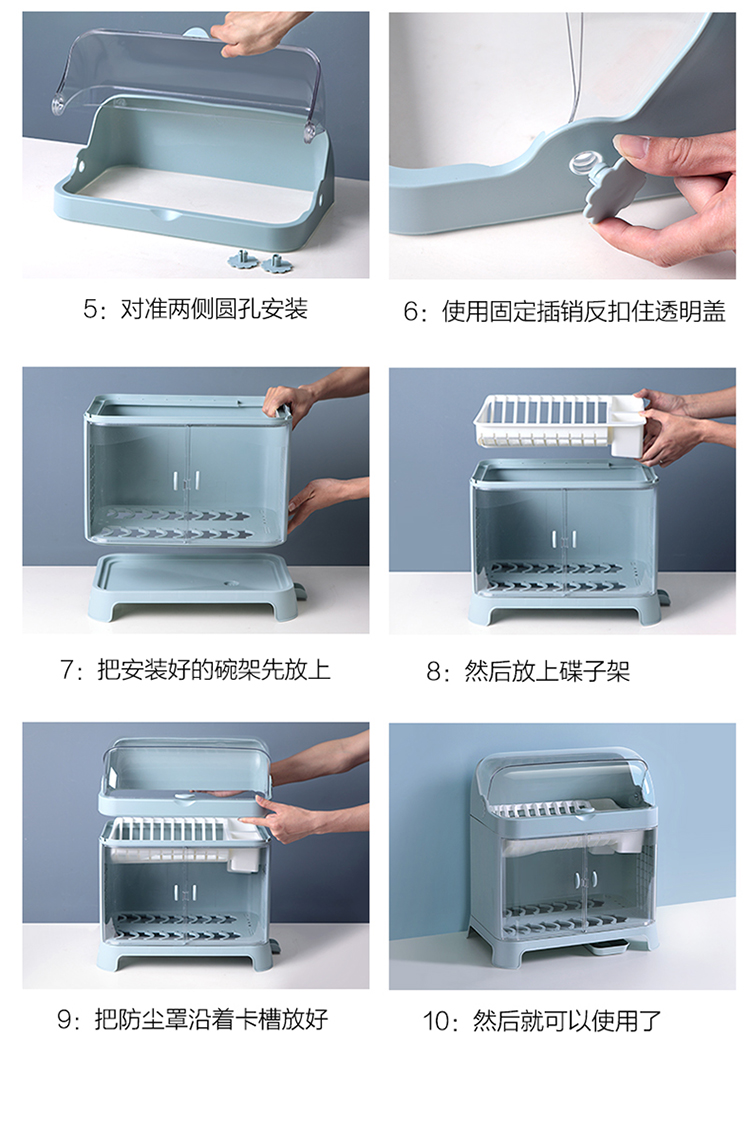 5：对准两侧圆孔安装

6：使用固定插销反扣住透明盖

7：把安装好的碗架先放上

8：然后放上碟子架

9：把防尘罩沿着卡槽放好

10：然后就可以使用了