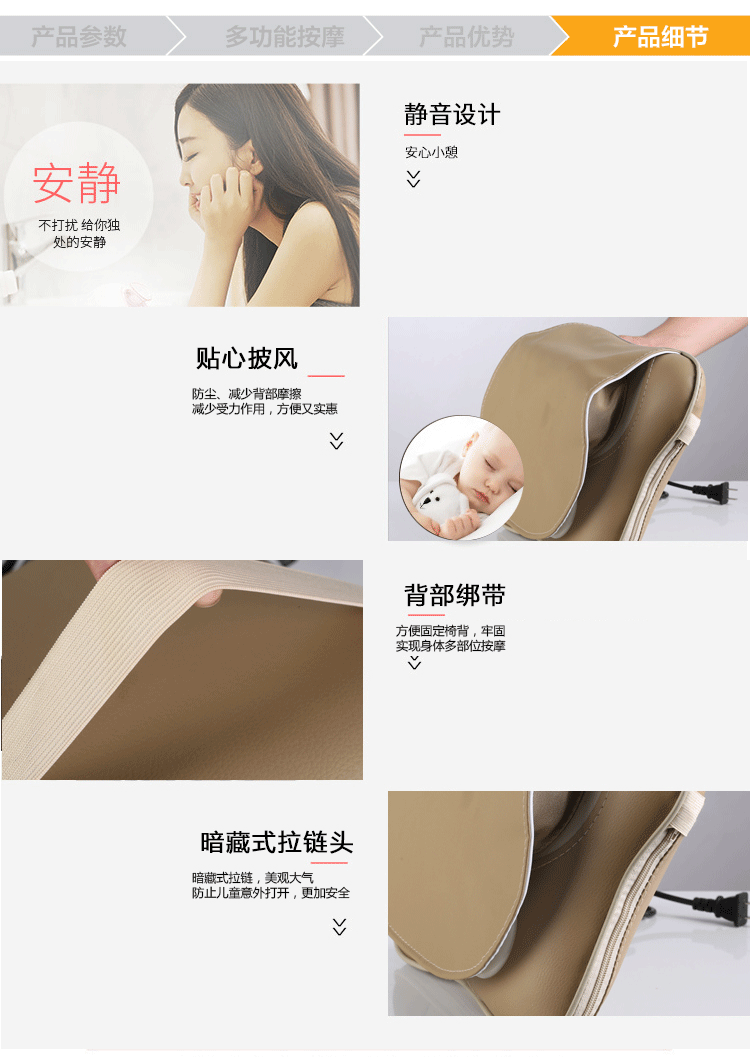 产品参数 多功能按摩 产品优势 产品细节

安静
不打扰 给你独处的安静

静音设计
安心小憩

贴心披风
防尘、减少背部摩擦
减少受力作用，方便又实惠

背部绑带
方便固定椅背，牢固
实现身体多部位按摩

暗藏式拉链头
暗藏式拉链，美观大气
防止儿童意外打开，更加安全