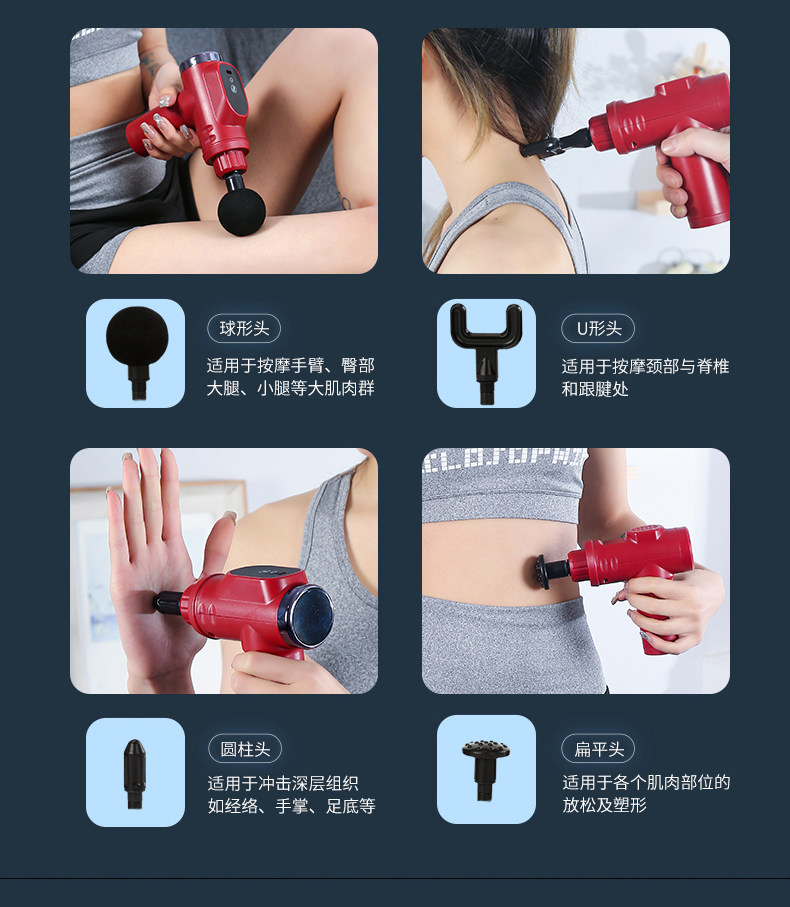 球形头

适用于按摩手臂、臀部大腿、小腿等大肌肉群

U形头

适用于按摩颈部与脊椎和跟腱处

圆柱头

适用于冲击深层组织如经络、手掌、足底等

扁平头

适用于各个肌肉部位的放松及塑形